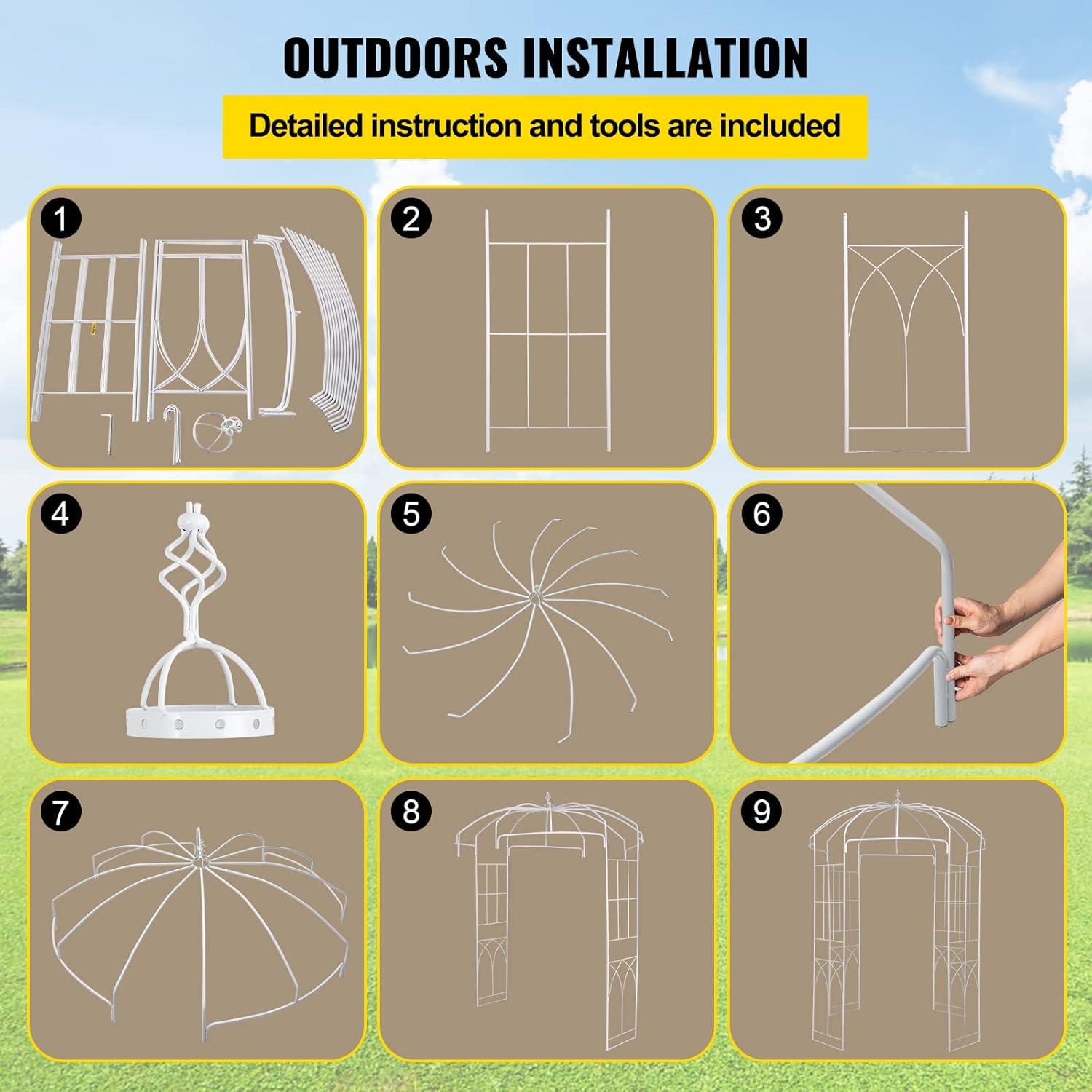 OUTDOORS INSTALLATION

Detailed instruction and tools are included

1

2

3

4

5

6

7

8

9