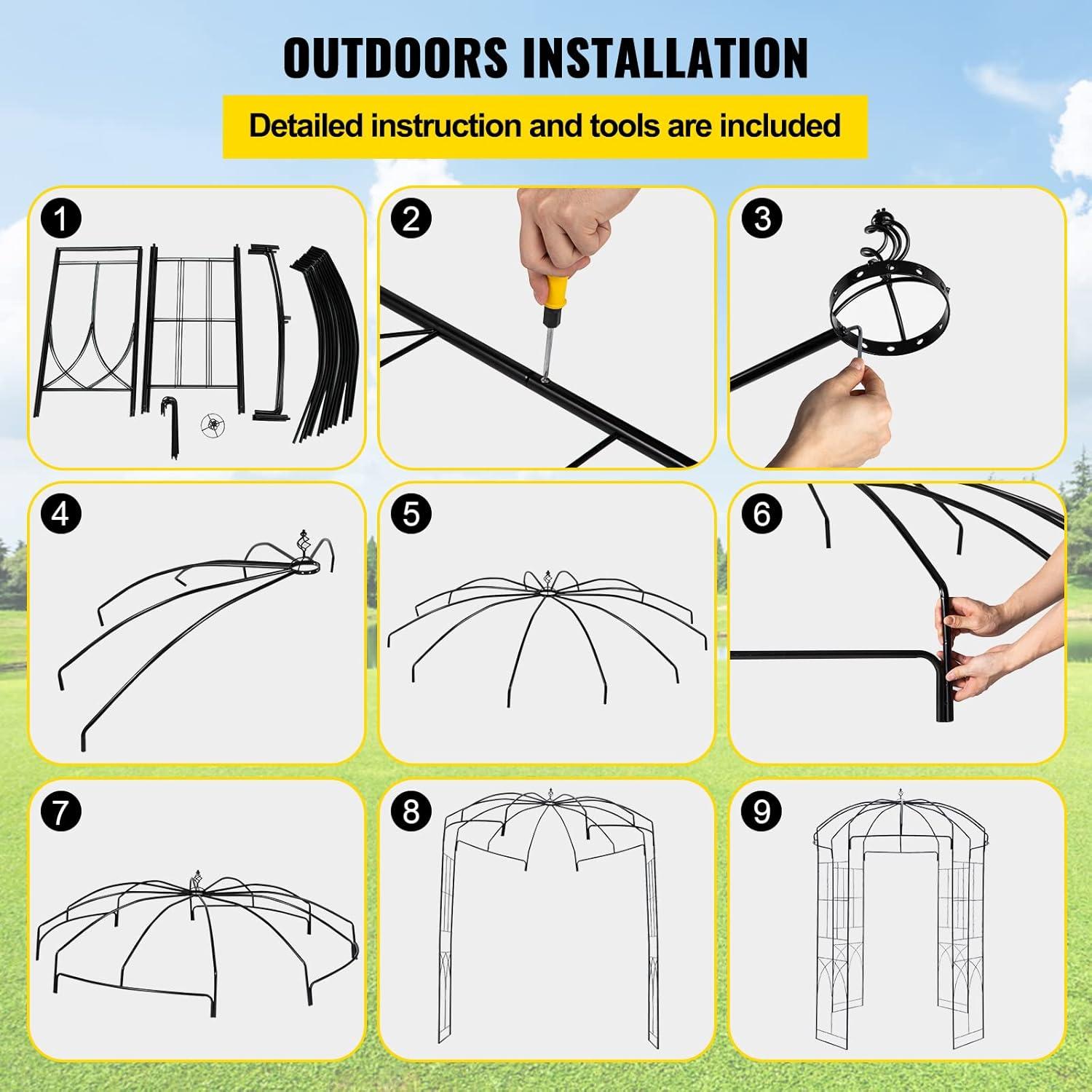 OUTDOORS INSTALLATION

Detailed instruction and tools are included

1

2

3

4

5

6

7

8

9