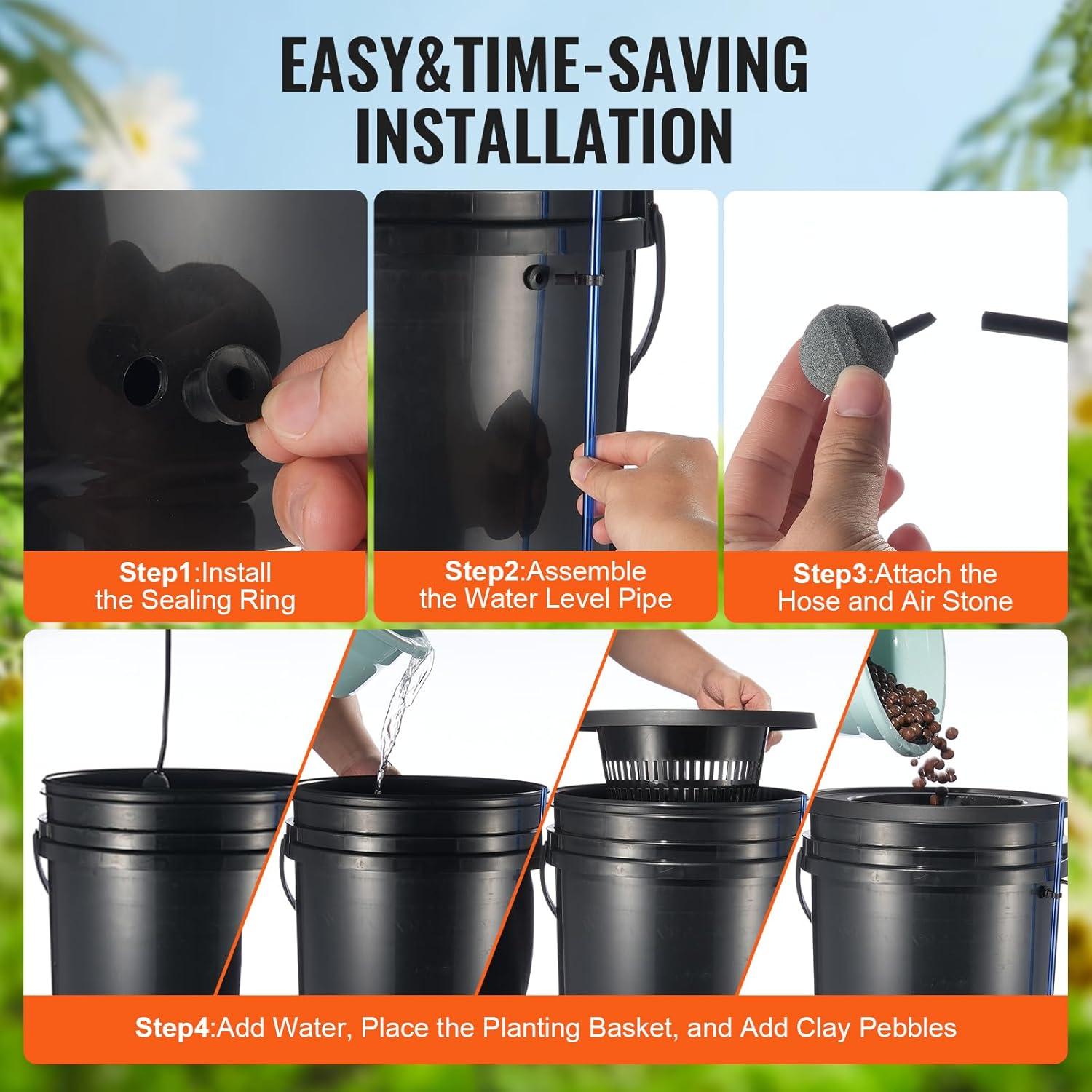 EASY&TIME-SAVING INSTALLATION

Step1:Install the Sealing Ring

Step2:Assemble the Water Level Pipe

Step3:Attach the Hose and Air Stone

Step4:Add Water, Place the Planting Basket, and Add Clay Pebbles