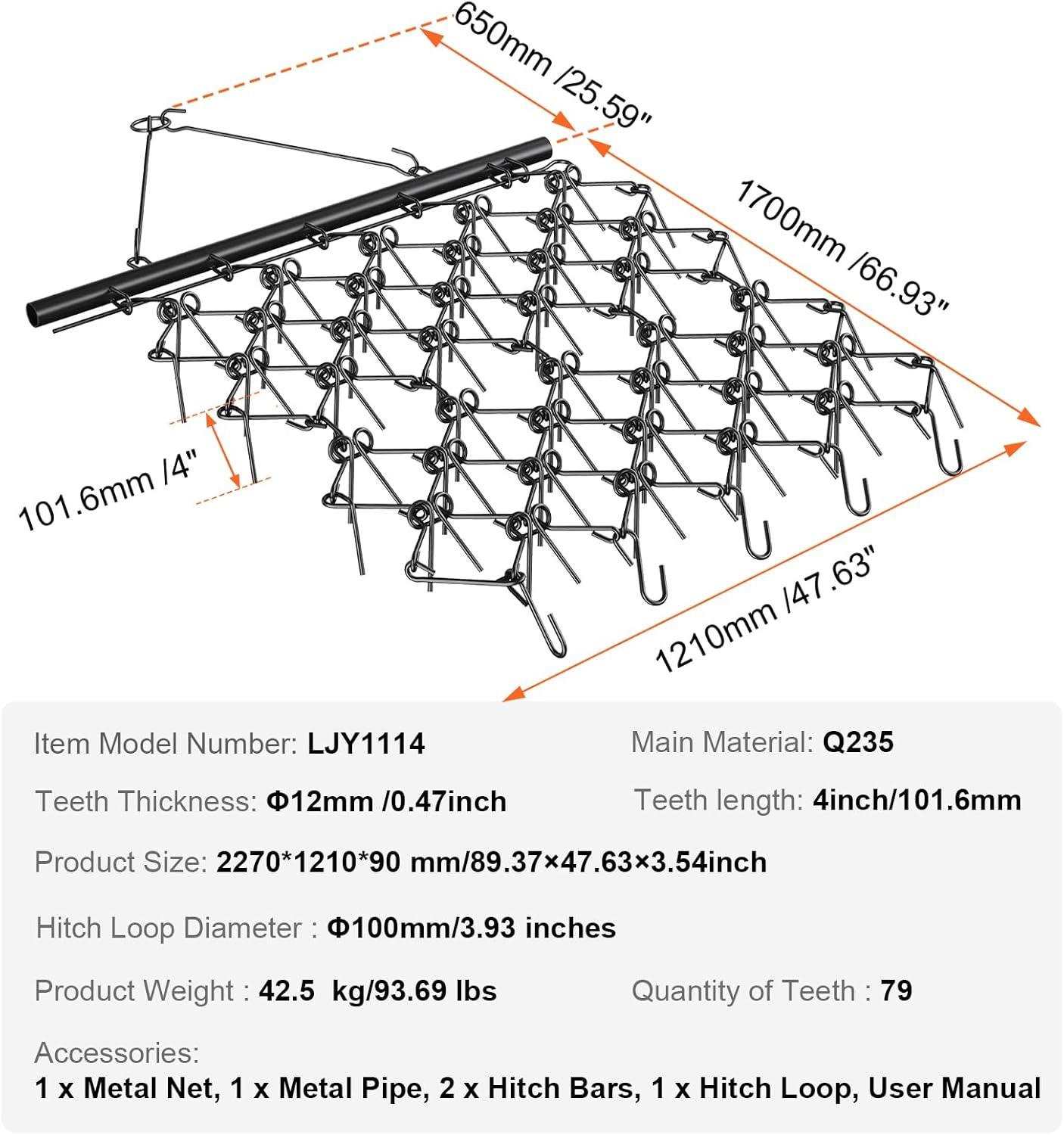 650mm /25.59"

1700mm /66.93"

101.6mm /4"

1210mm /47.63"

Item Model Number: LJY1114

Main Material: Q235

Teeth Thickness: Φ12mm /0.47inch

Teeth length: 4inch/101.6mm

Product Size: 2270*1210*90 mm/89.37×47.63×3.54inch

Hitch Loop Diameter : Φ100mm/3.93 inches

Product Weight : 42.5 kg/93.69 lbs

Quantity of Teeth : 79

Accessories:
1 x Metal Net, 1 x Metal Pipe, 2 x Hitch Bars, 1 x Hitch Loop, User Manual