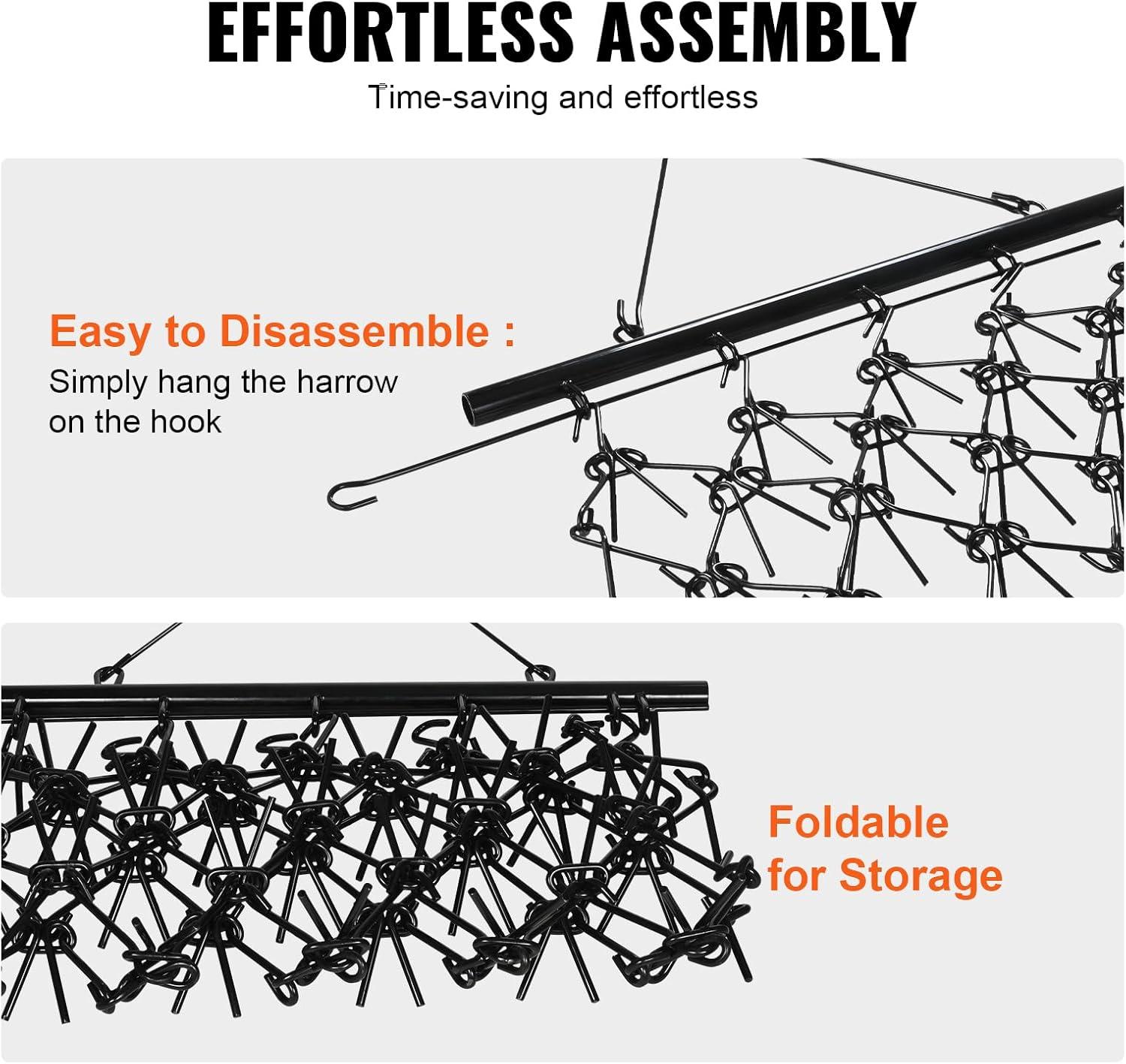 EFFORTLESS ASSEMBLY

Time-saving and effortless

Easy to Disassemble :

Simply hang the harrow on the hook

Foldable for Storage