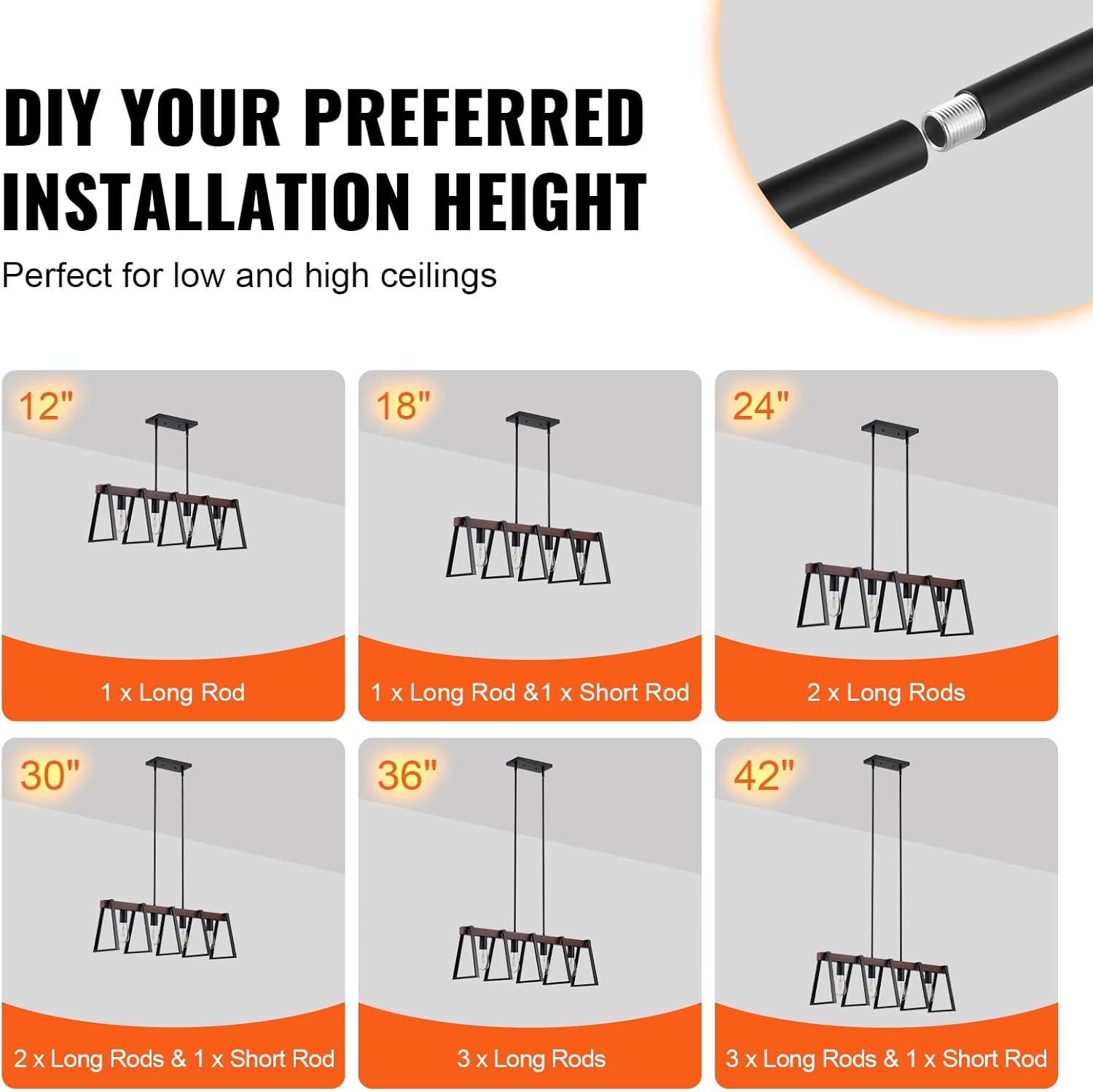 DIY YOUR PREFERRED INSTALLATION HEIGHT

Perfect for low and high ceilings

12"

1 x Long Rod

18"

1 x Long Rod &1 x Short Rod

24"

2 x Long Rods

30"

2 x Long Rods & 1 x Short Rod

36"

3 x Long Rods

42"

3 x Long Rods & 1 x Short Rod