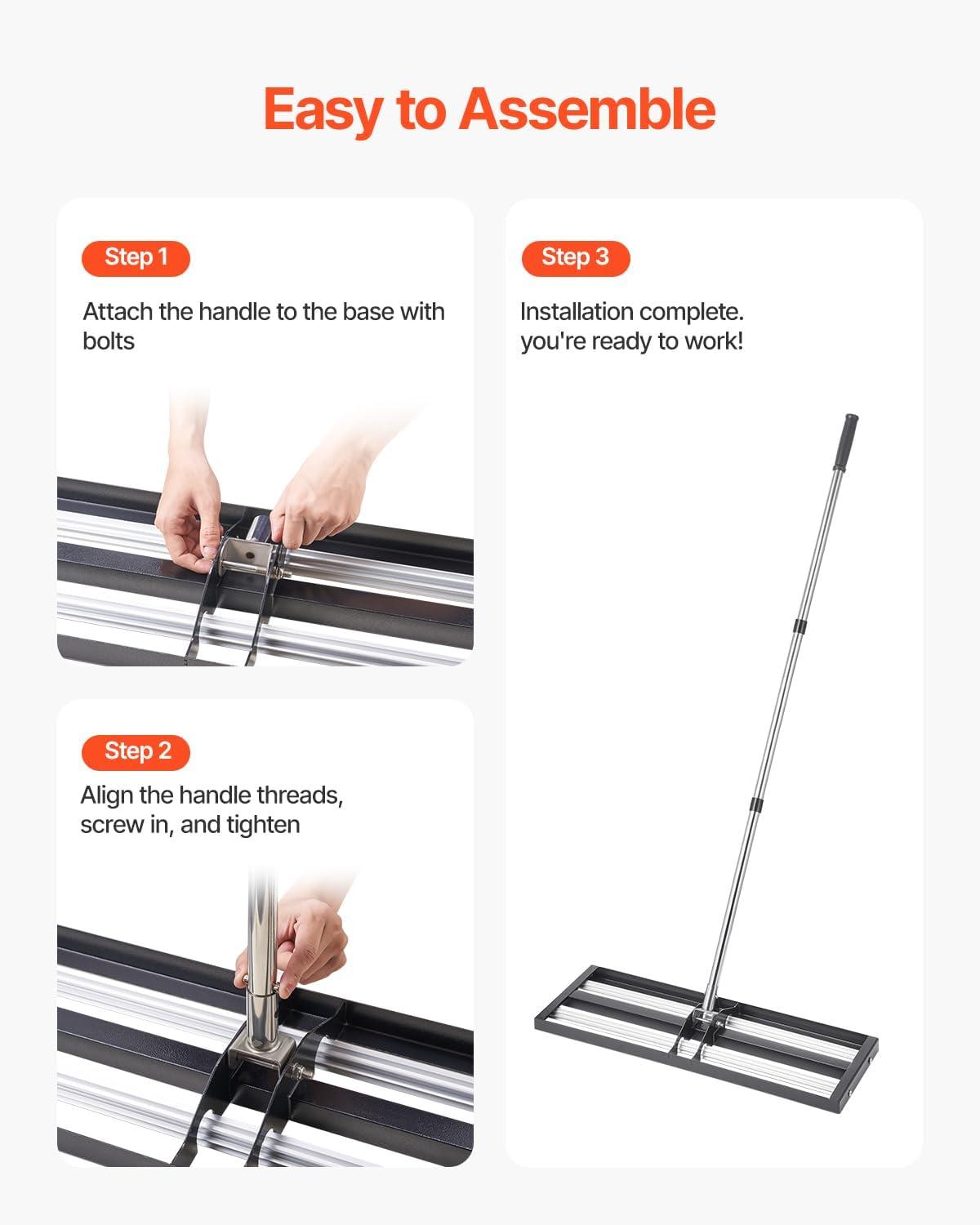 Easy to Assemble

Step 1

Attach the handle to the base with bolts

Step 2

Align the handle threads, screw in, and tighten

Step 3

Installation complete. you're ready to work!