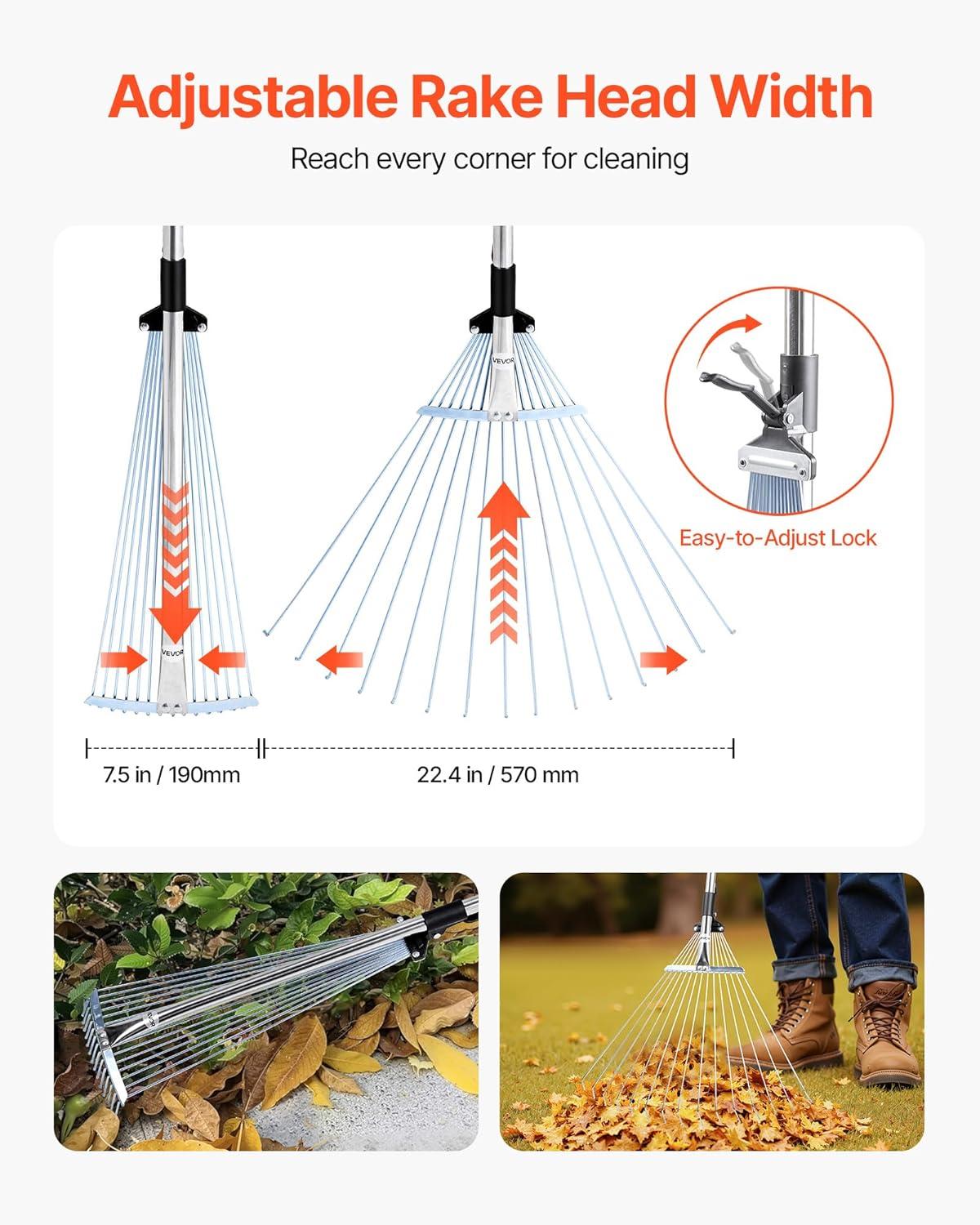 Adjustable Rake Head Width

Reach every corner for cleaning

VEVOR

VEVOR

Easy-to-Adjust Lock

7.5 in / 190mm

22.4 in / 570 mm