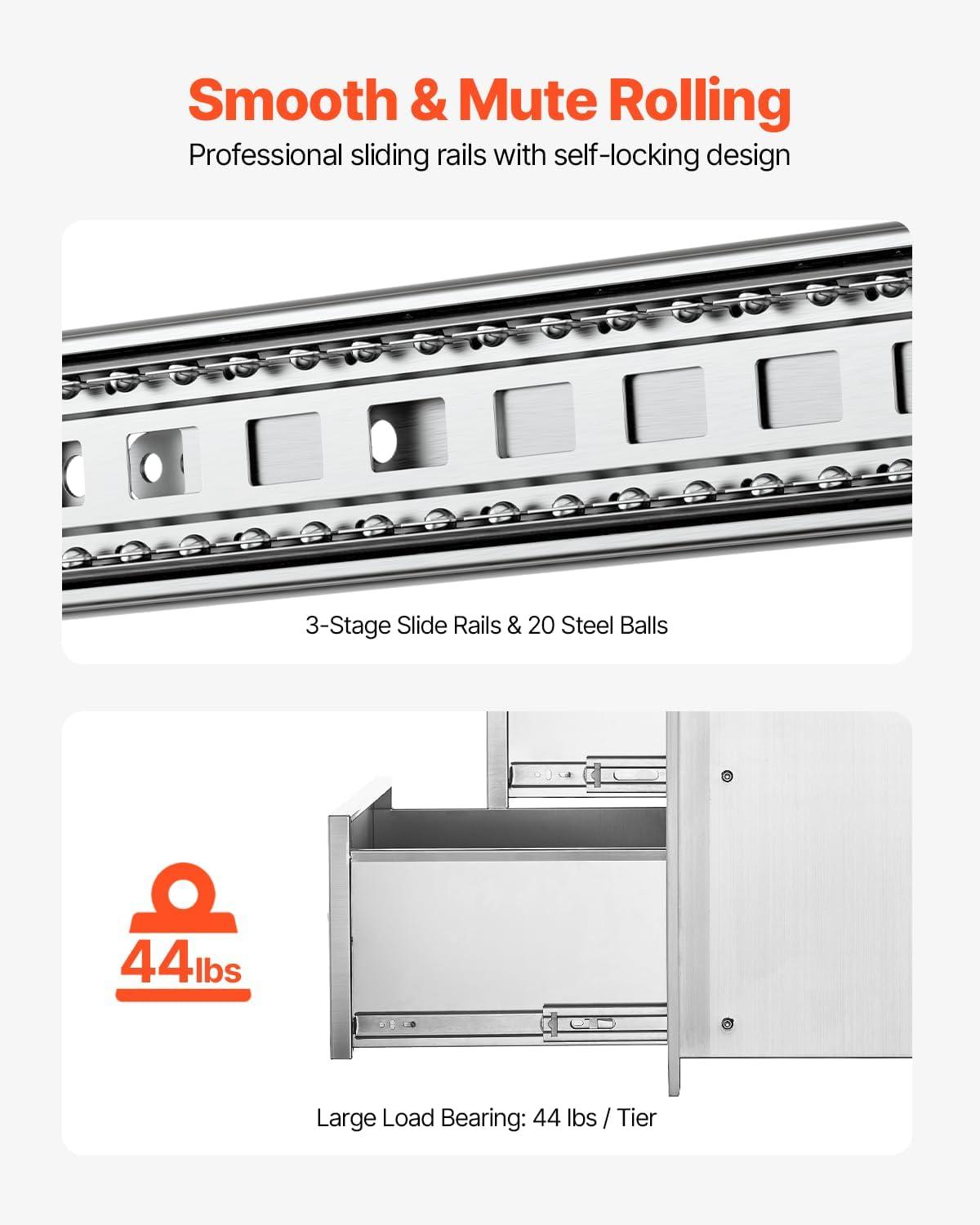 Smooth & Mute Rolling
Professional sliding rails with self-locking design

3-Stage Slide Rails & 20 Steel Balls

44lbs

Large Load Bearing: 44 lbs / Tier