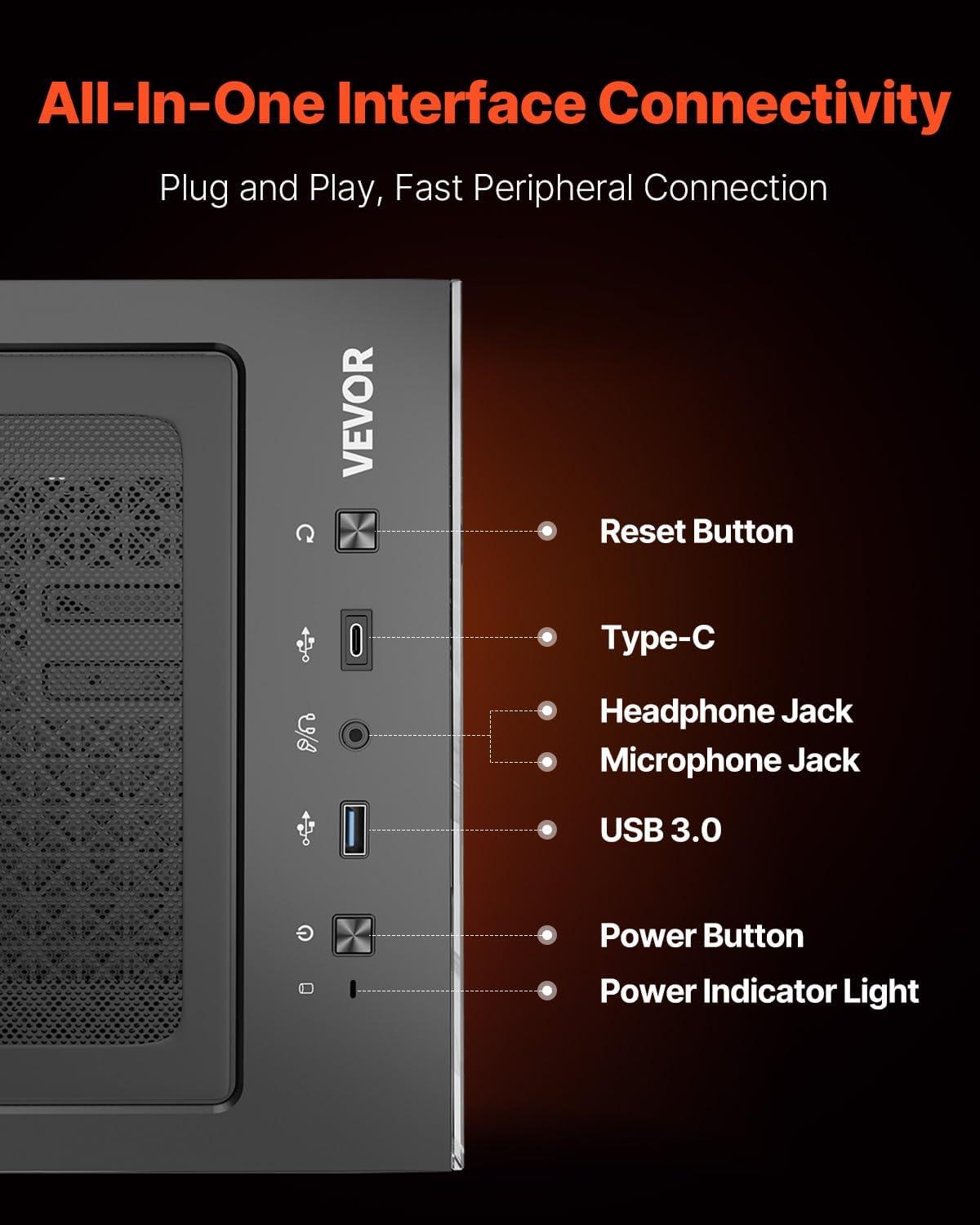 All-In-One Interface Connectivity

Plug and Play, Fast Peripheral Connection

VEVOR

Reset Button

Type-C

Headphone Jack

Microphone Jack

USB 3.0

Power Button

Power Indicator Light