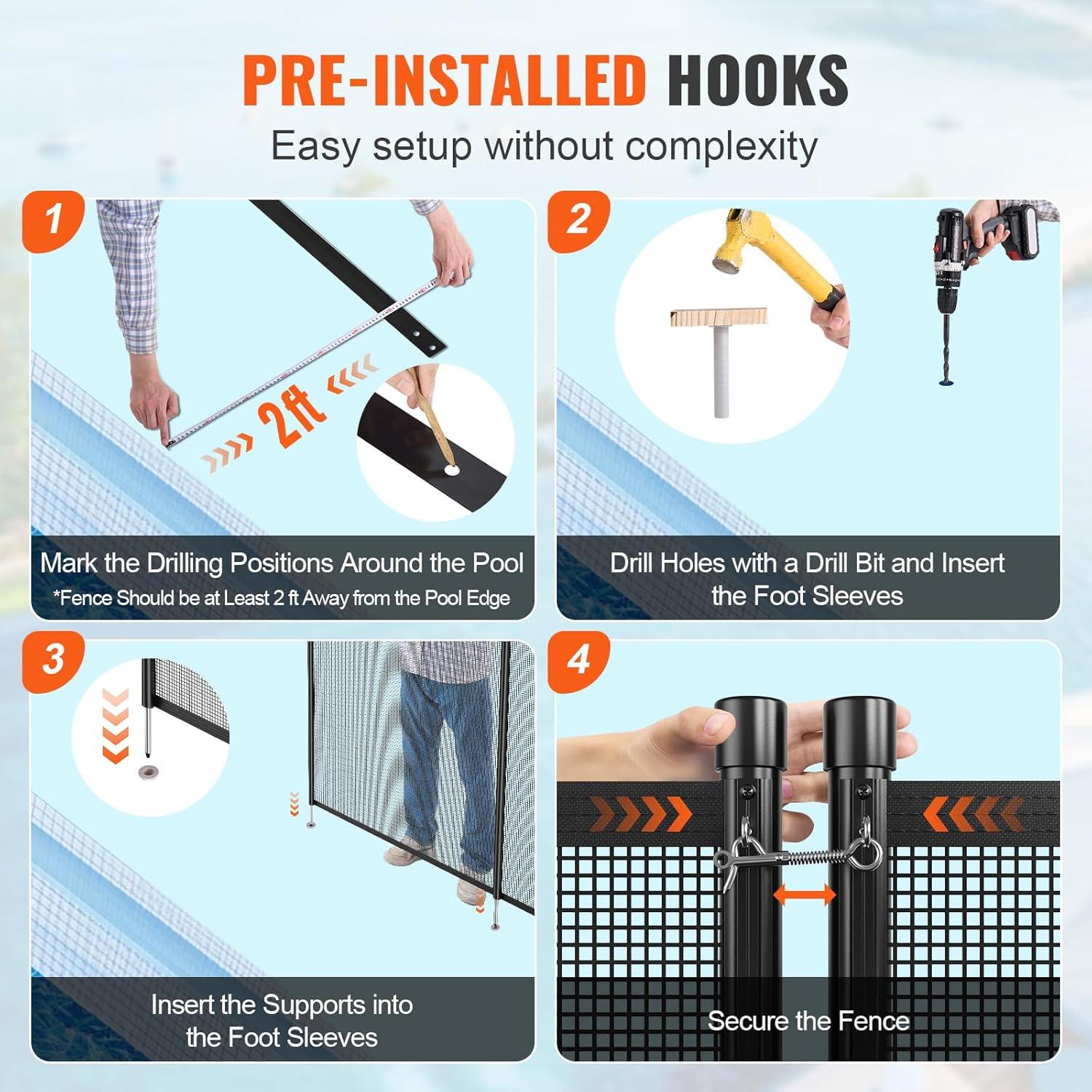 PRE-INSTALLED HOOKS
Easy setup without complexity

1
2ft
Mark the Drilling Positions Around the Pool
*Fence Should be at Least 2 ft Away from the Pool Edge

2
Drill Holes with a Drill Bit and Insert the Foot Sleeves

3
Insert the Supports into the Foot Sleeves

4
Secure the Fence