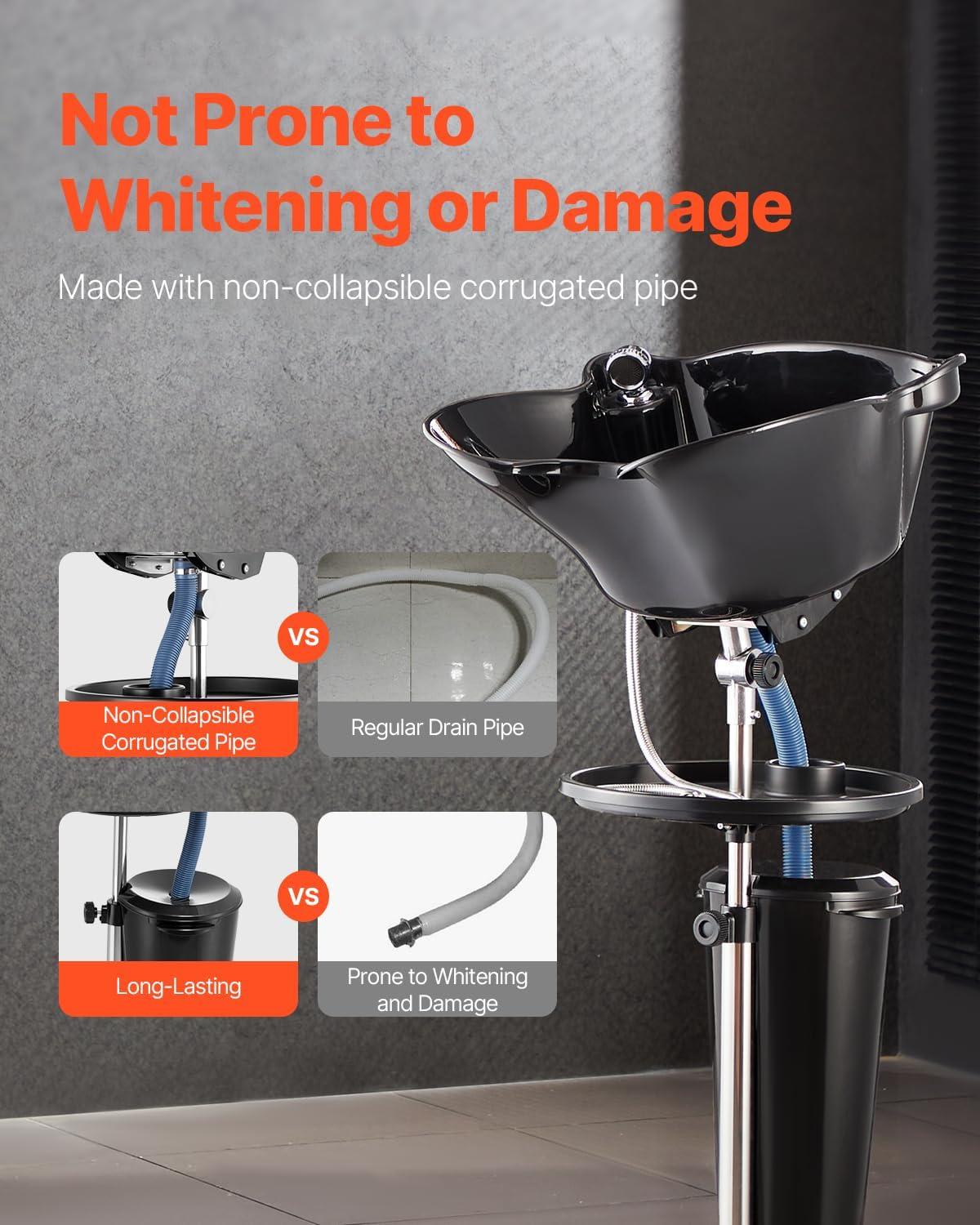 Not Prone to Whitening or Damage

Made with non-collapsible corrugated pipe

Non-Collapsible Corrugated Pipe

VS

Regular Drain Pipe

Long-Lasting

VS

Prone to Whitening and Damage