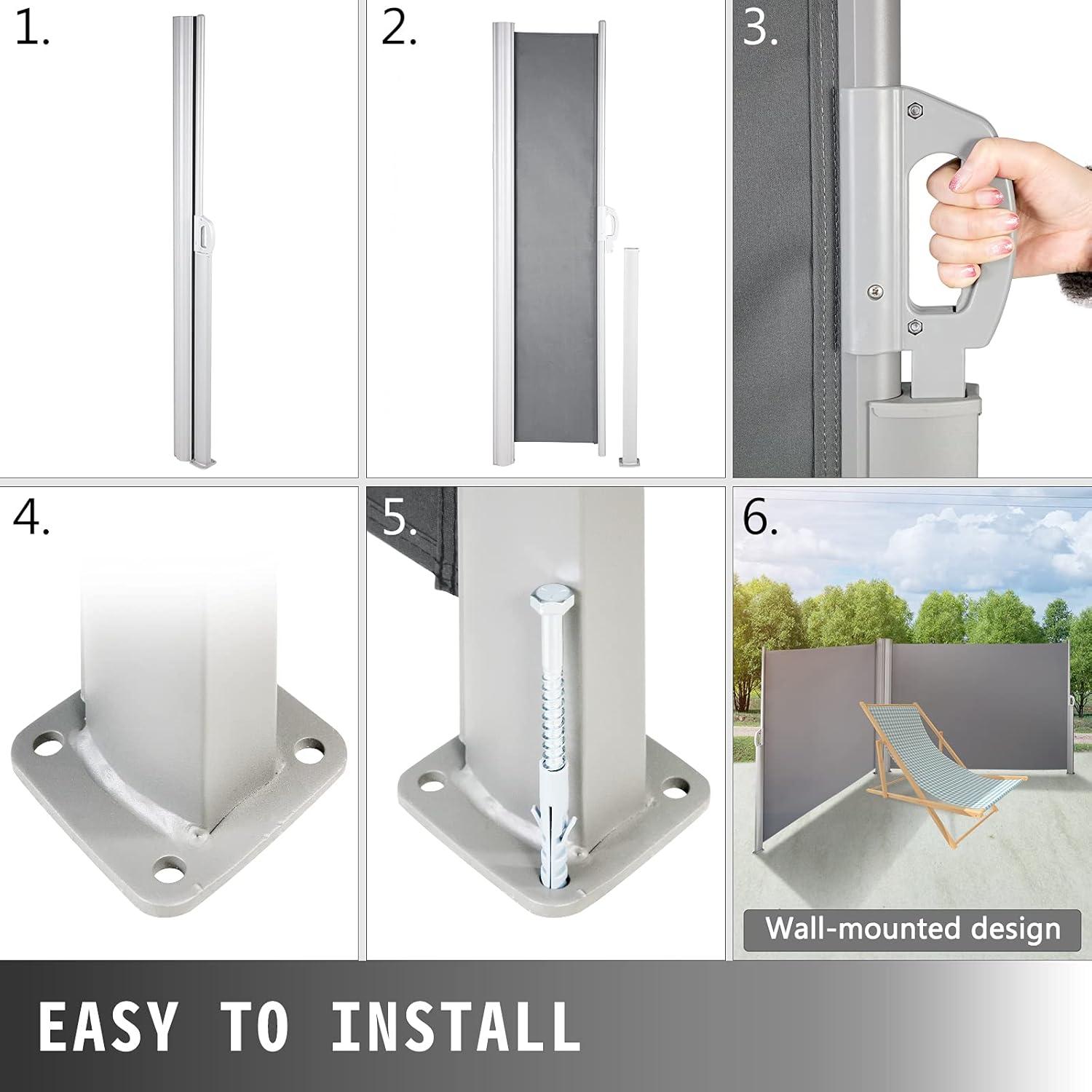 1.

2.

3.

4.

5.

6.

Wall-mounted design

EASY TO INSTALL