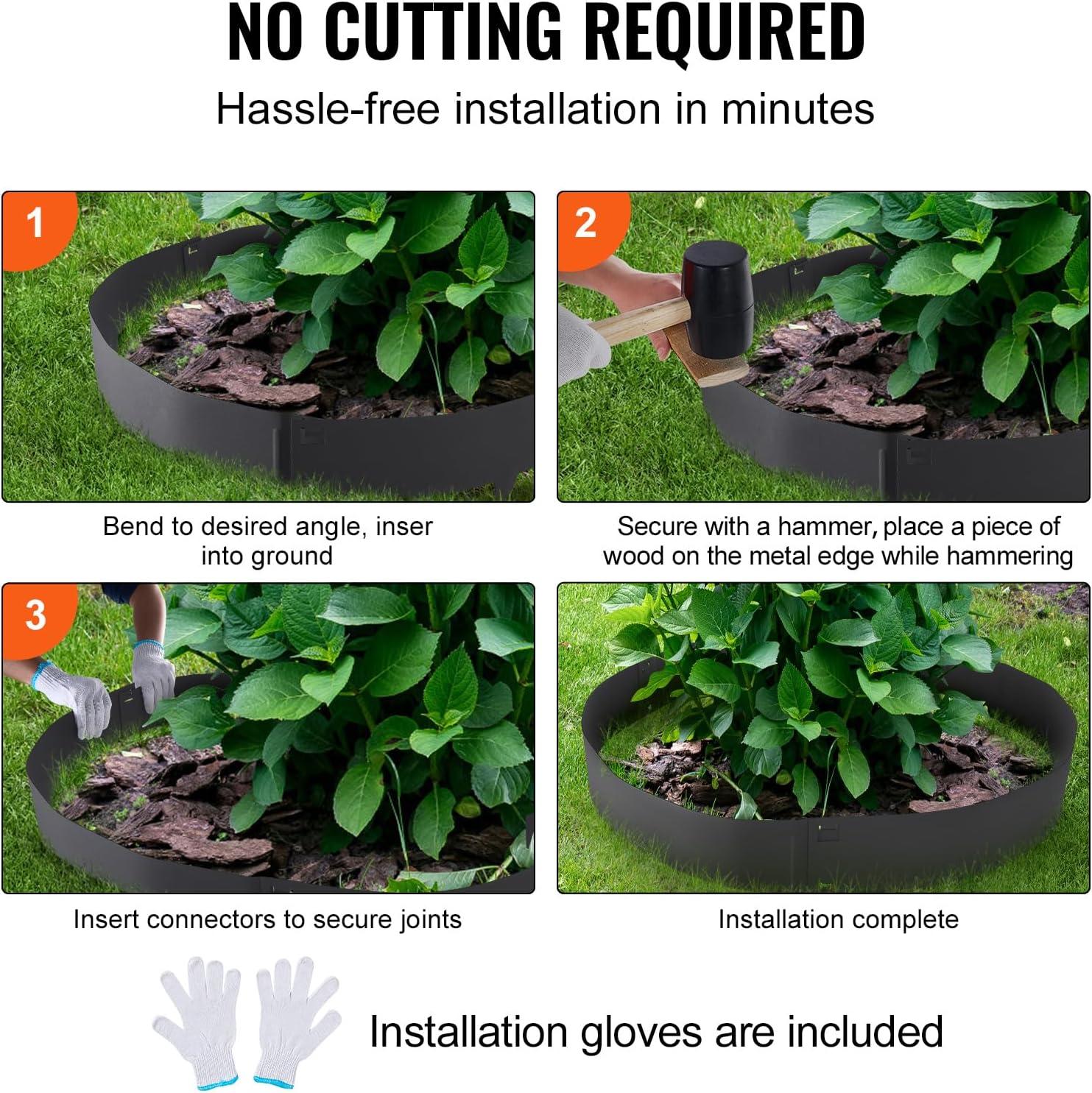 NO CUTTING REQUIRED

Hassle-free installation in minutes

1

Bend to desired angle, inser into ground

2

Secure with a hammer, place a piece of wood on the metal edge while hammering

3

Insert connectors to secure joints

Installation complete

Installation gloves are included