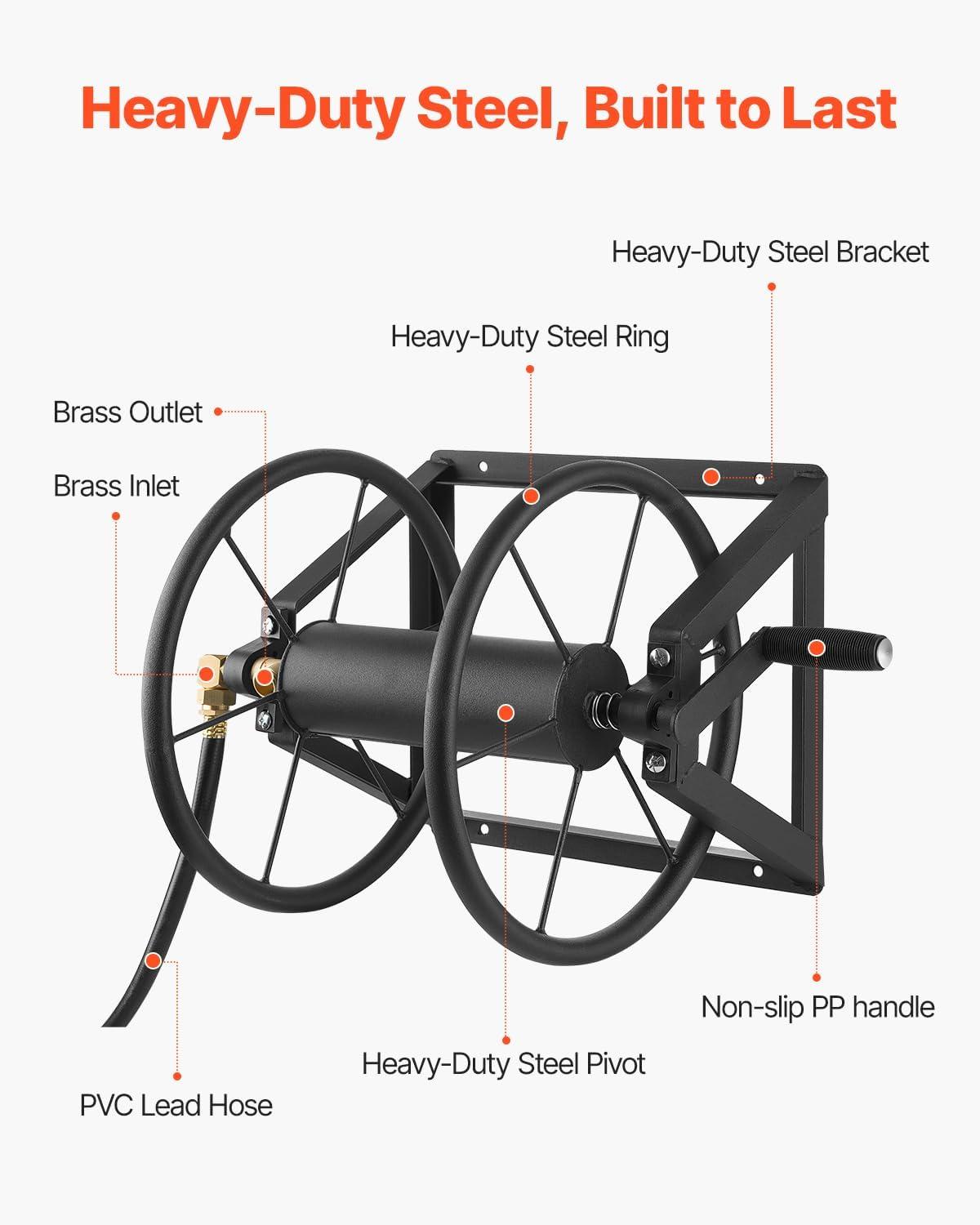 Heavy-Duty Steel, Built to Last

Heavy-Duty Steel Bracket

Heavy-Duty Steel Ring

Brass Outlet

Brass Inlet

Non-slip PP handle

Heavy-Duty Steel Pivot

PVC Lead Hose