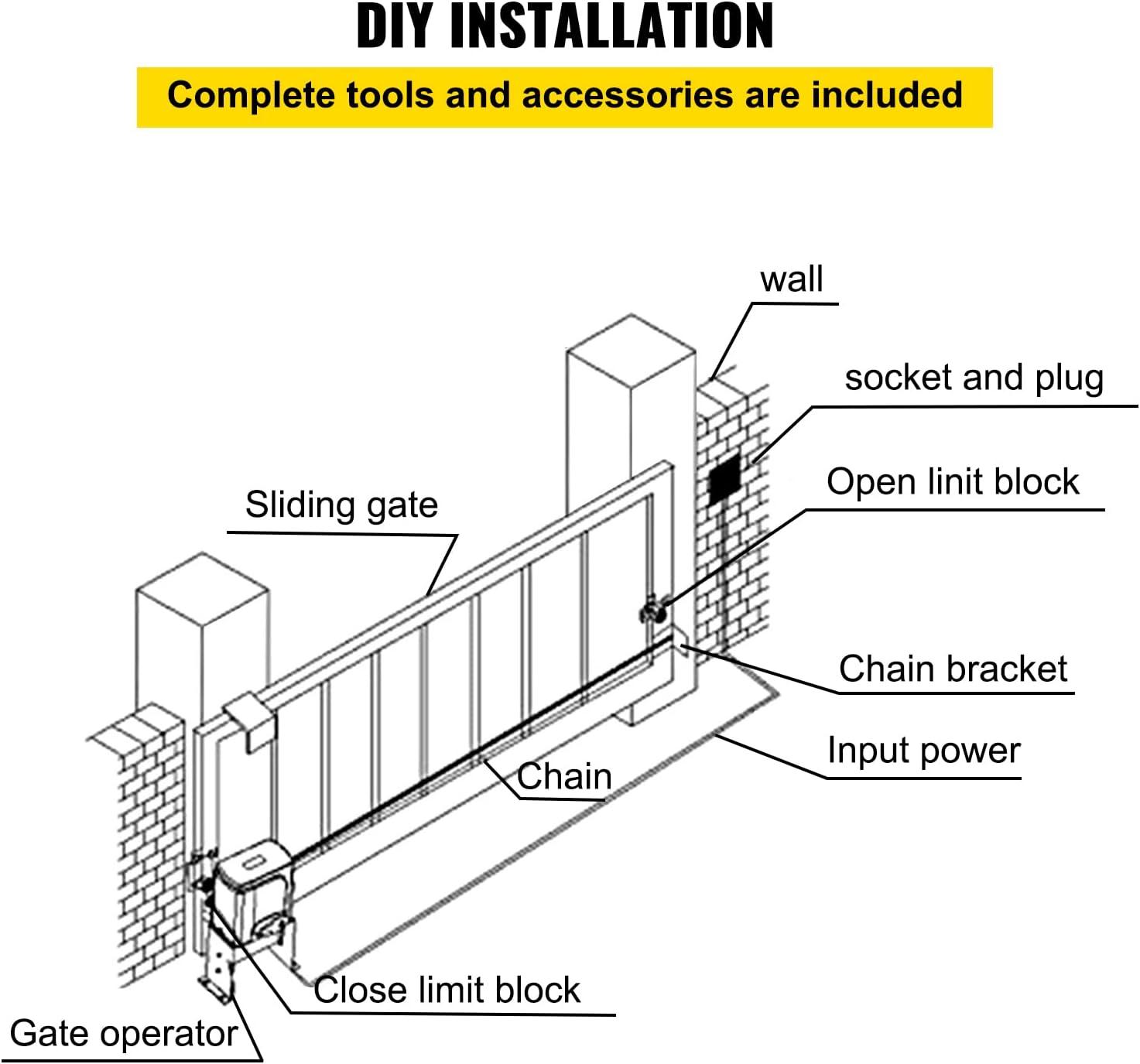 DIY INSTALLATION

Complete tools and accessories are included

wall

socket and plug

Open linit block

Sliding gate

Chain bracket

Input power

Chain

Close limit block

Gate operator