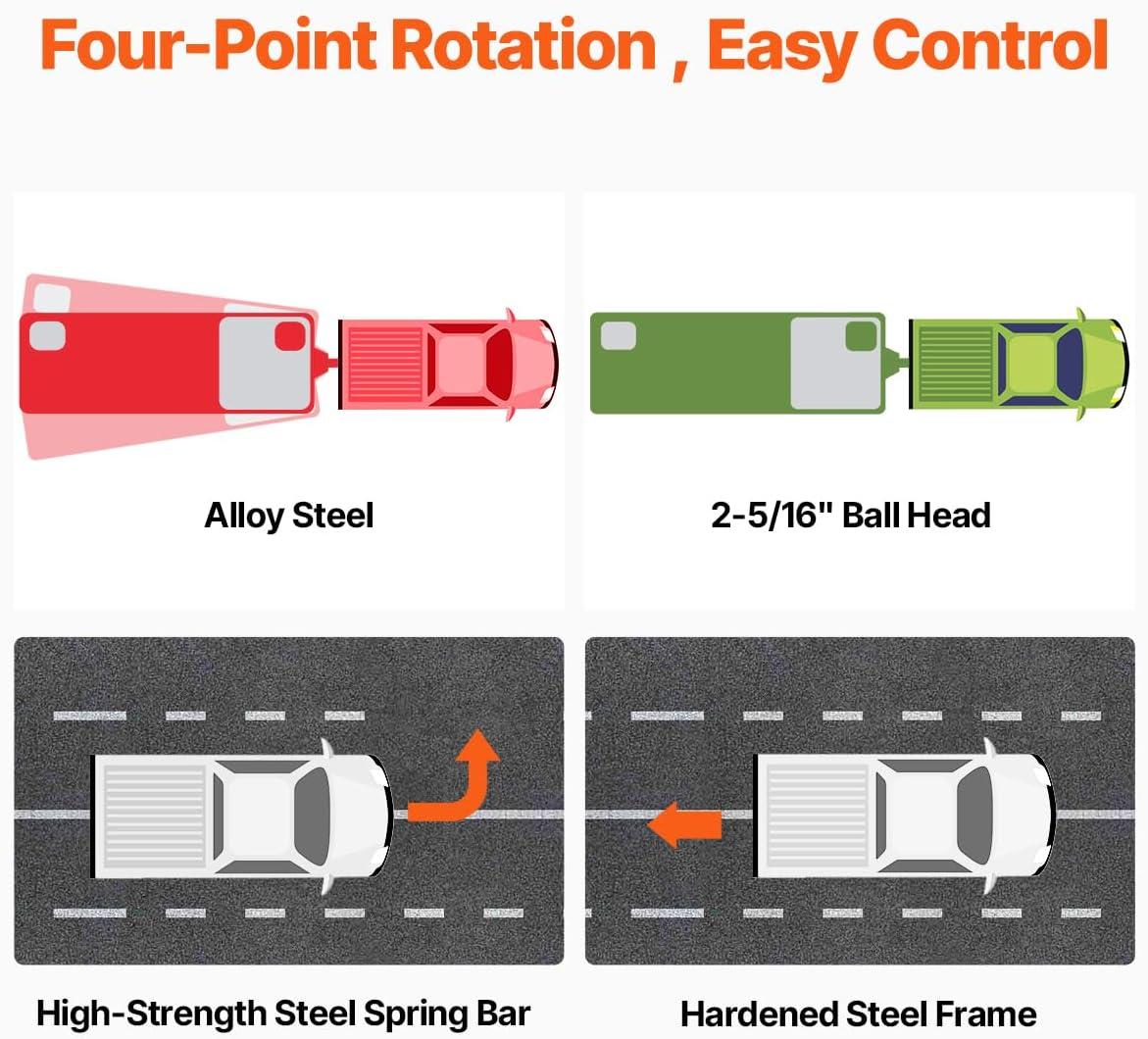 Four-Point Rotation , Easy Control

Alloy Steel

2-5/16" Ball Head

High-Strength Steel Spring Bar

Hardened Steel Frame