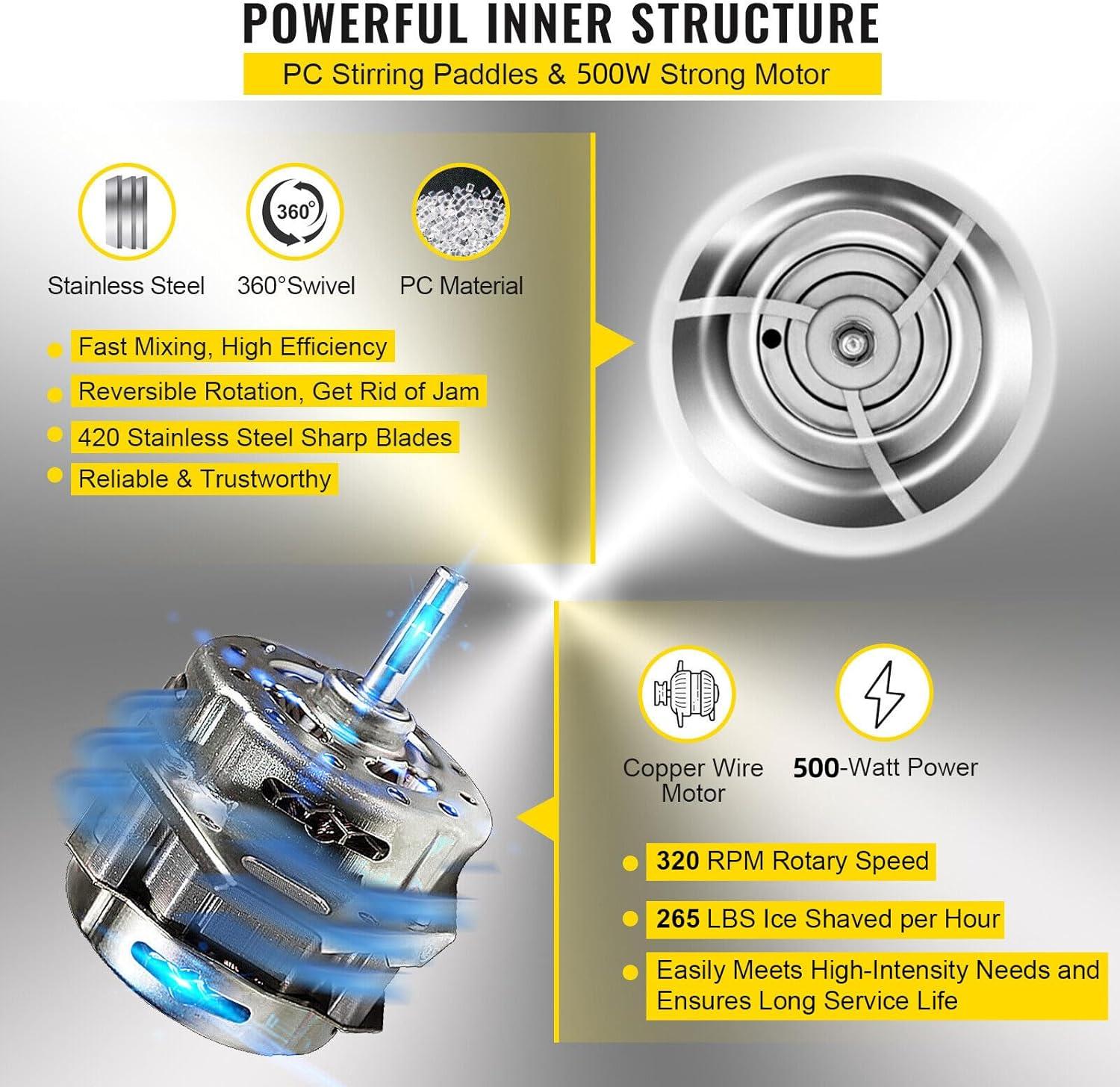 POWERFUL INNER STRUCTURE

PC Stirring Paddles & 500W Strong Motor

360°

Stainless Steel

360°Swivel

PC Material

Fast Mixing, High Efficiency

Reversible Rotation, Get Rid of Jam

420 Stainless Steel Sharp Blades

Reliable & Trustworthy

Copper Wire Motor

500-Watt Power

320 RPM Rotary Speed

265 LBS Ice Shaved per Hour

Easily Meets High-Intensity Needs and Ensures Long Service Life