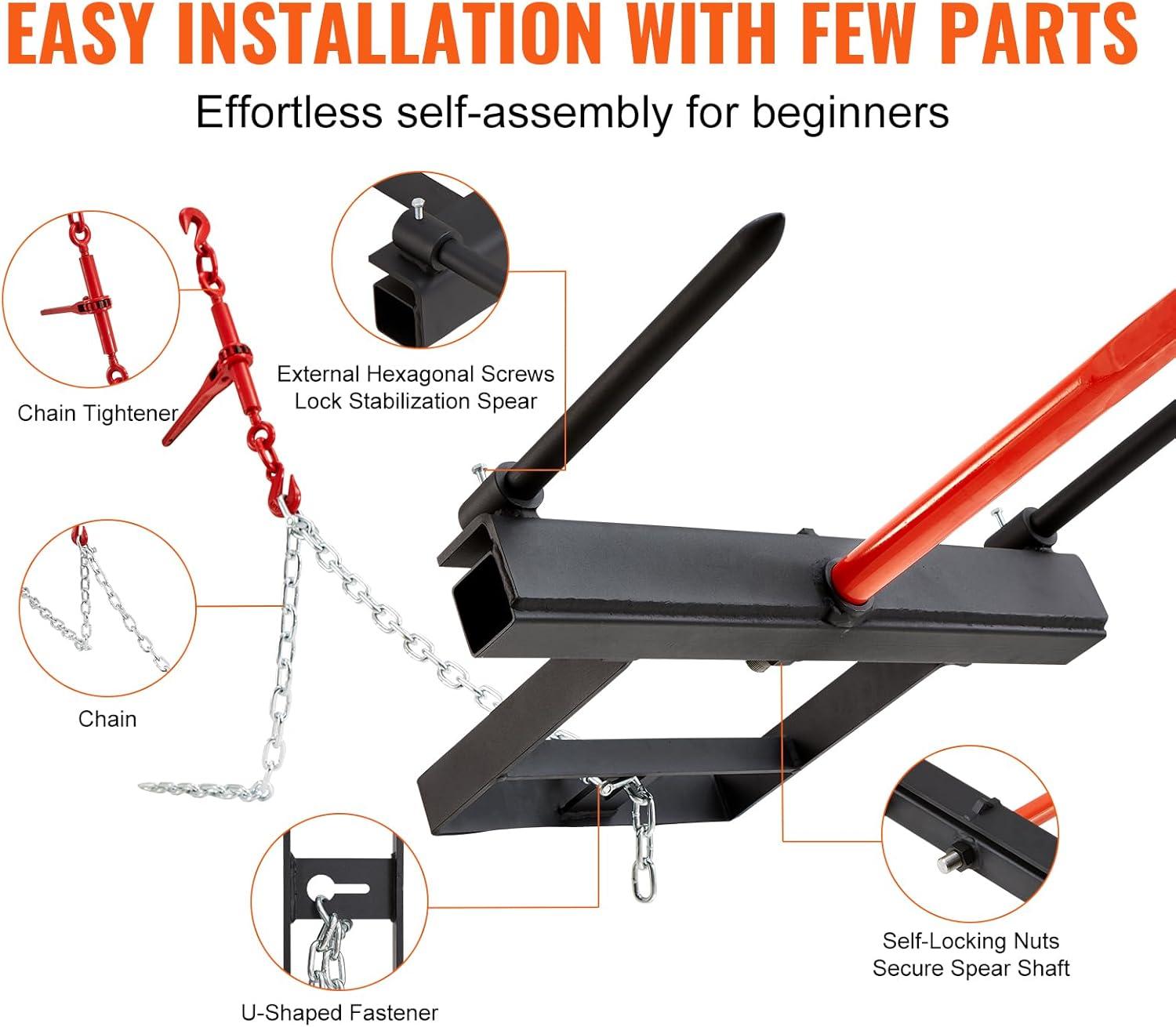 EASY INSTALLATION WITH FEW PARTS

Effortless self-assembly for beginners

Chain Tightener

External Hexagonal Screws Lock Stabilization Spear

Chain

U-Shaped Fastener

Self-Locking Nuts Secure Spear Shaft