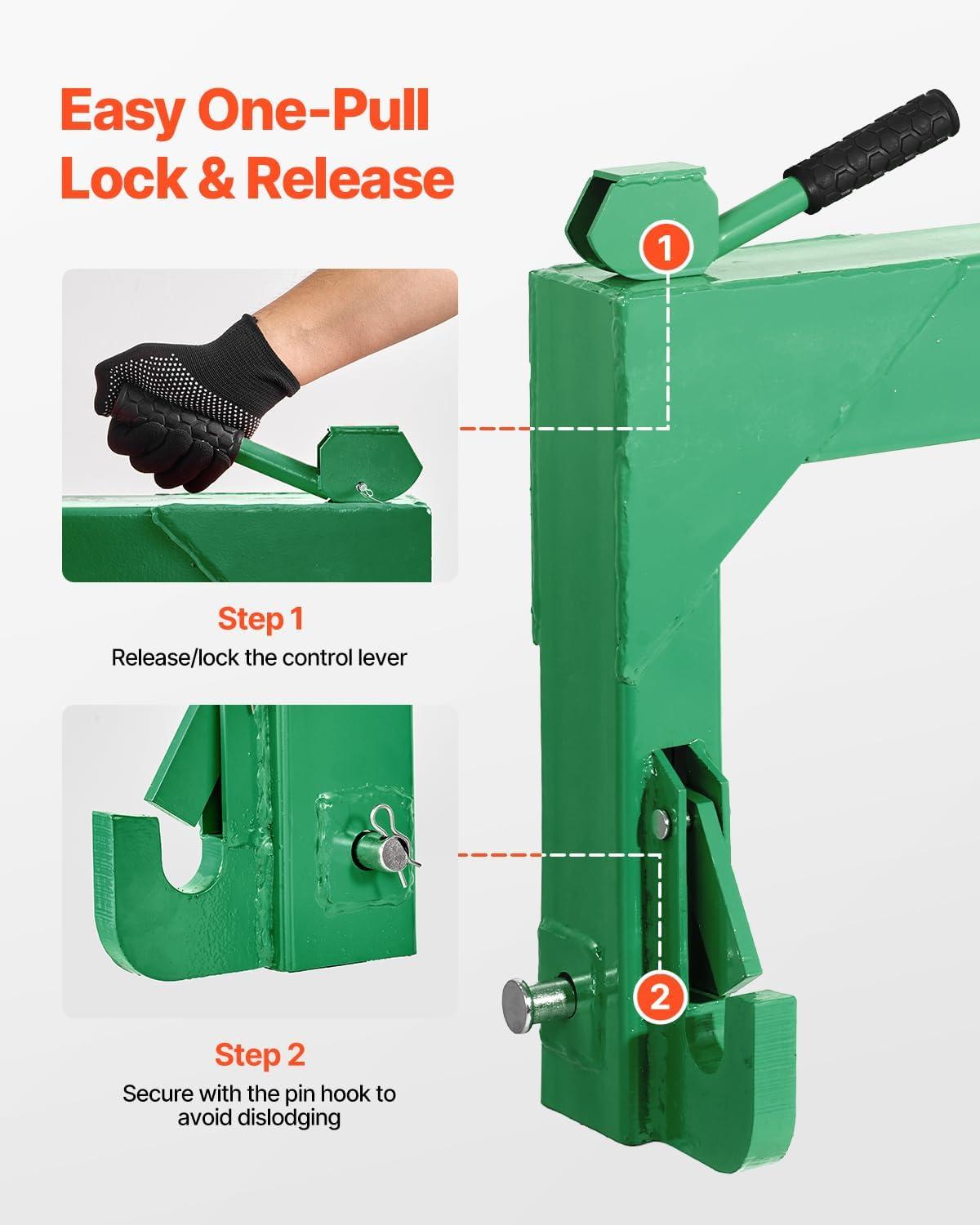 Easy One-Pull Lock & Release

1

Step 1
Release/lock the control lever

2

Step 2
Secure with the pin hook to avoid dislodging