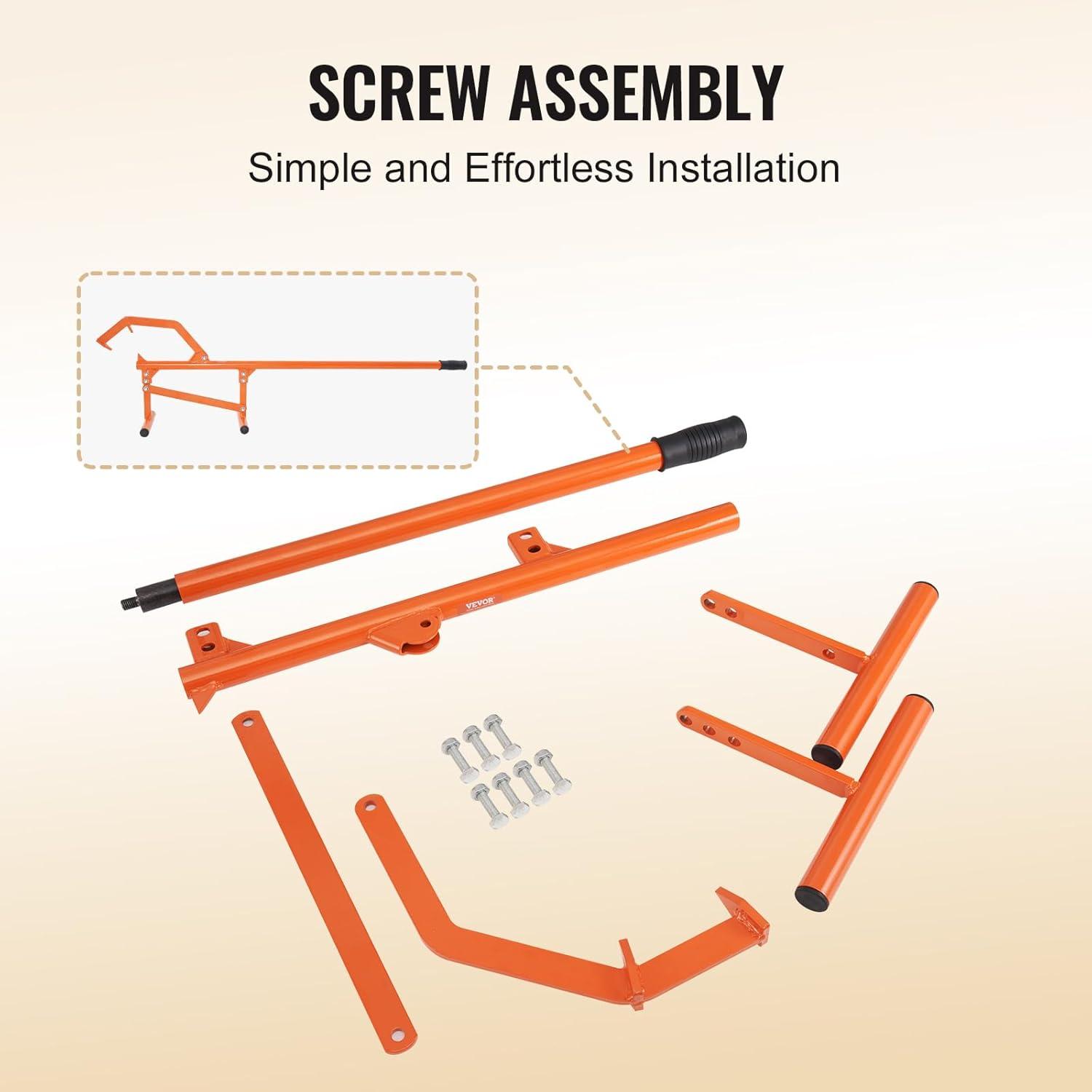 SCREW ASSEMBLY
Simple and Effortless Installation

VEVOR