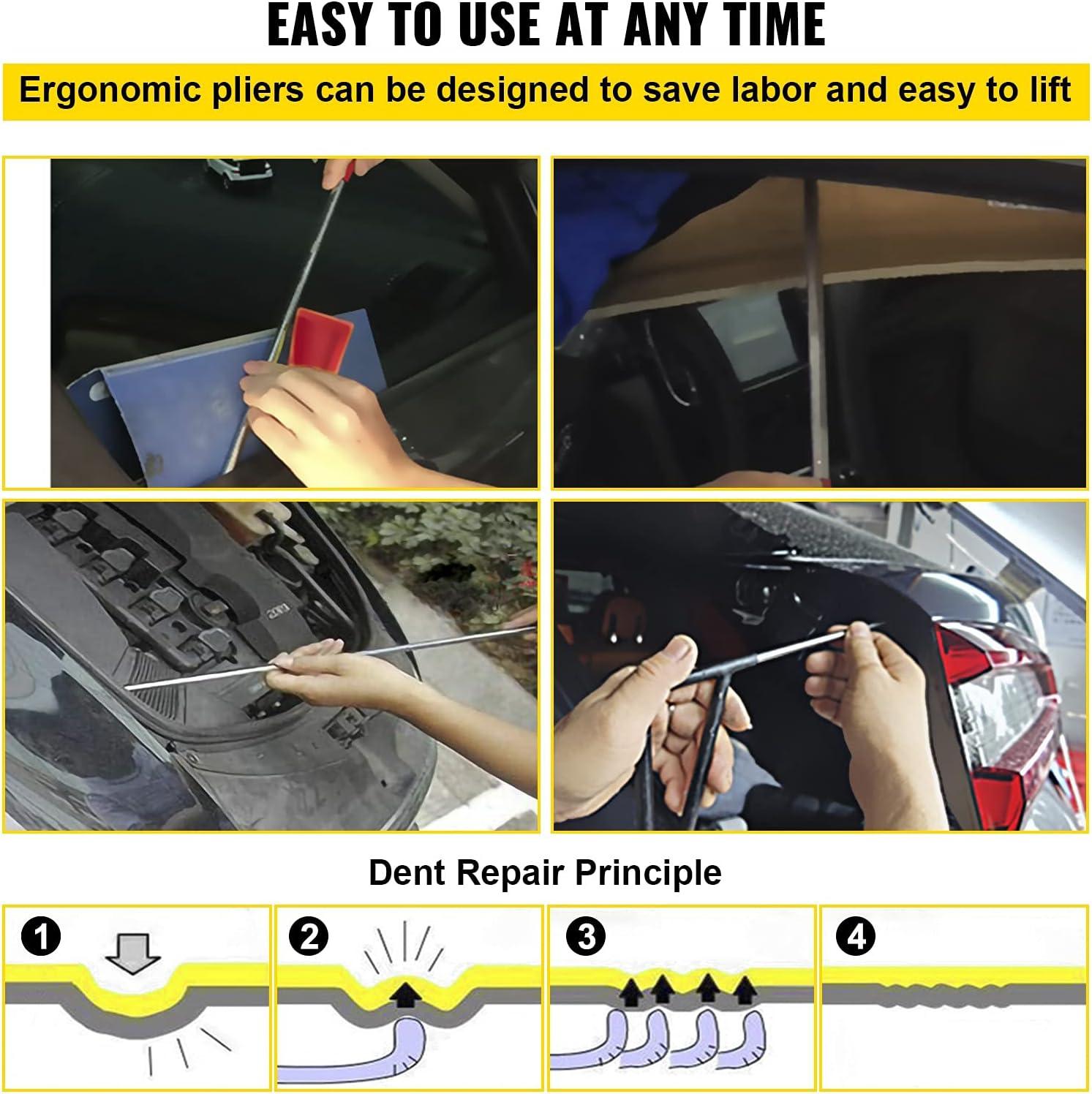 EASY TO USE AT ANY TIME

Ergonomic pliers can be designed to save labor and easy to lift

Dent Repair Principle

1

2

3

4