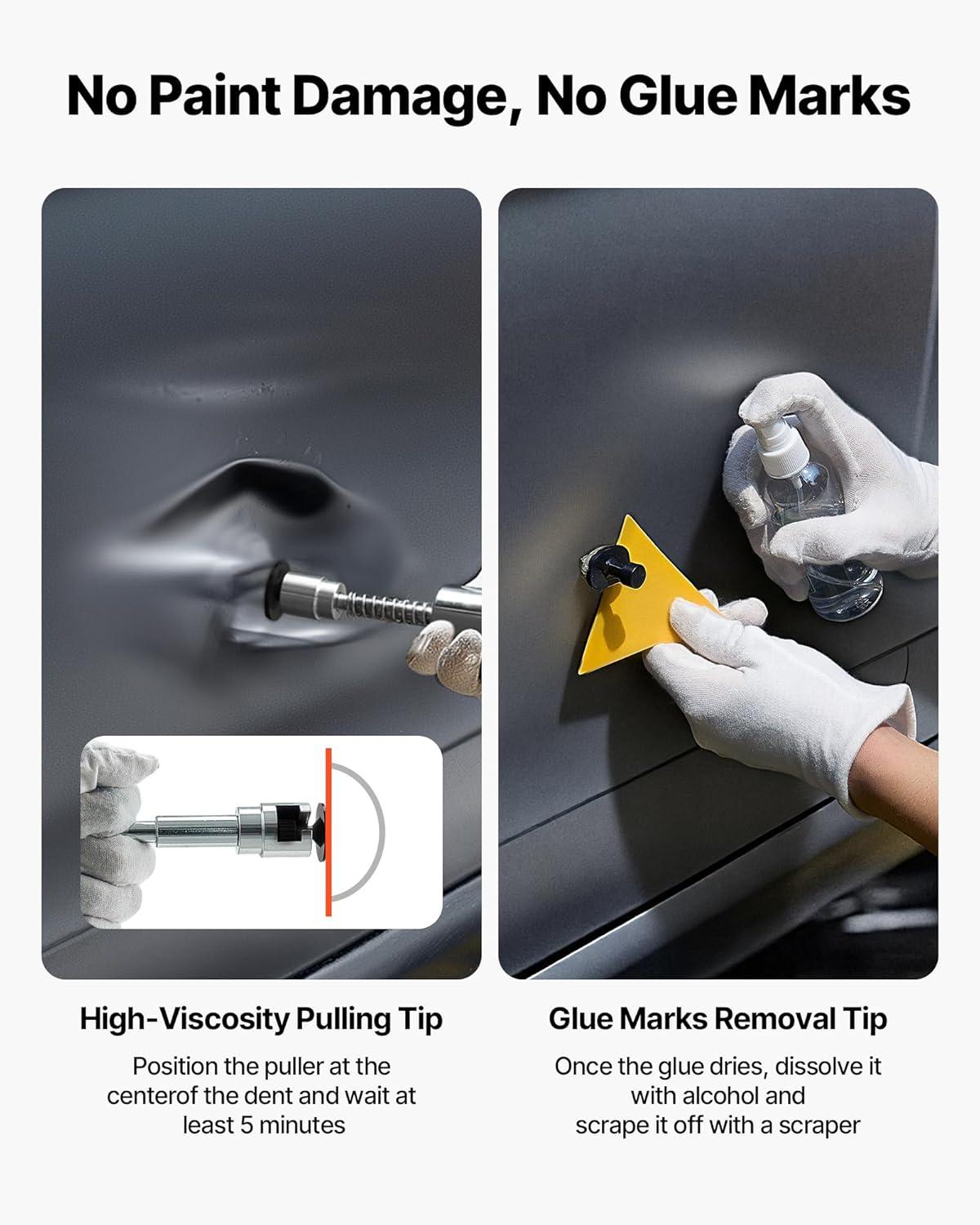 No Paint Damage, No Glue Marks

High-Viscosity Pulling Tip

Position the puller at the centerof the dent and wait at least 5 minutes

Glue Marks Removal Tip

Once the glue dries, dissolve it with alcohol and scrape it off with a scraper