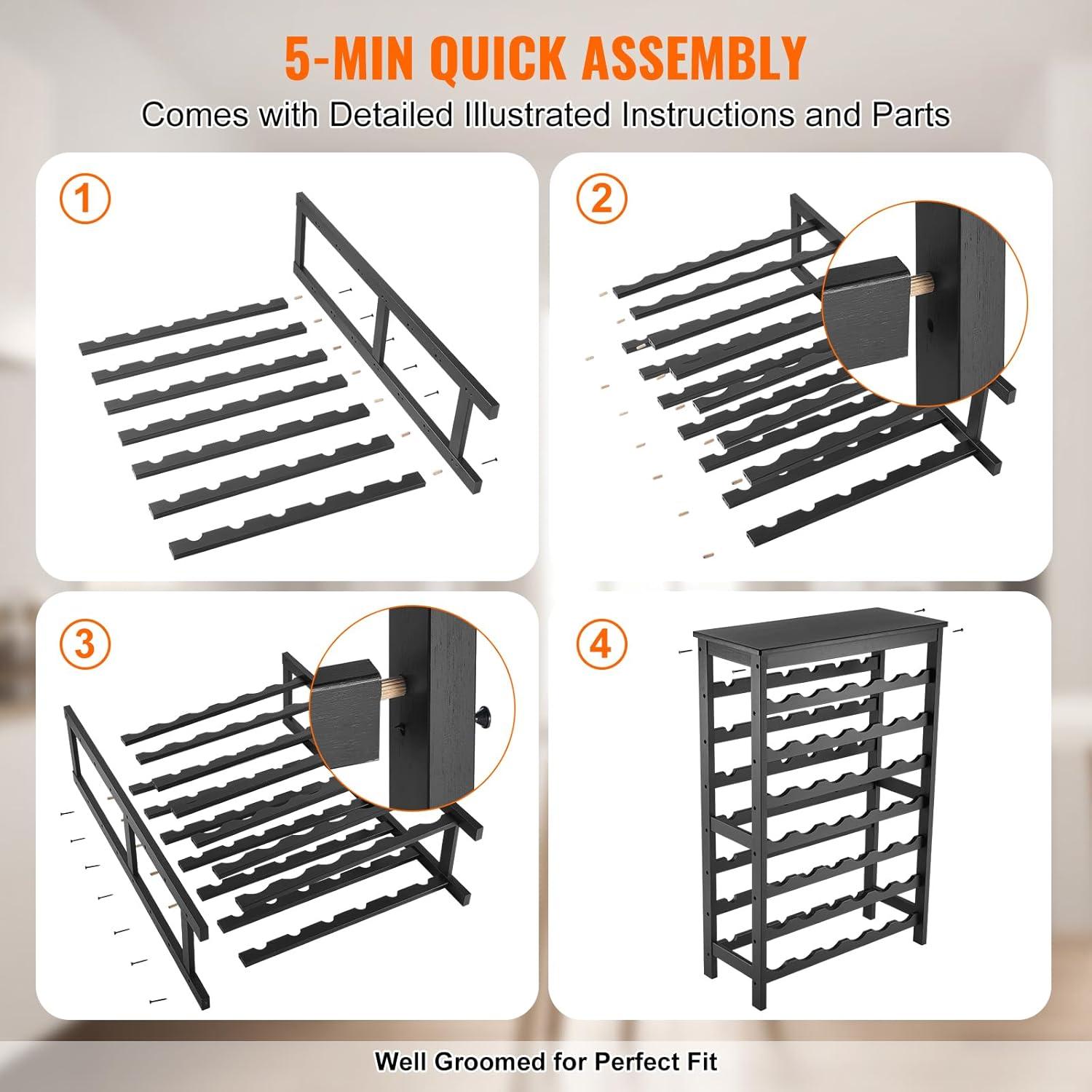 5-MIN QUICK ASSEMBLY
Comes with Detailed Illustrated Instructions and Parts

1

2

3

4

Well Groomed for Perfect Fit