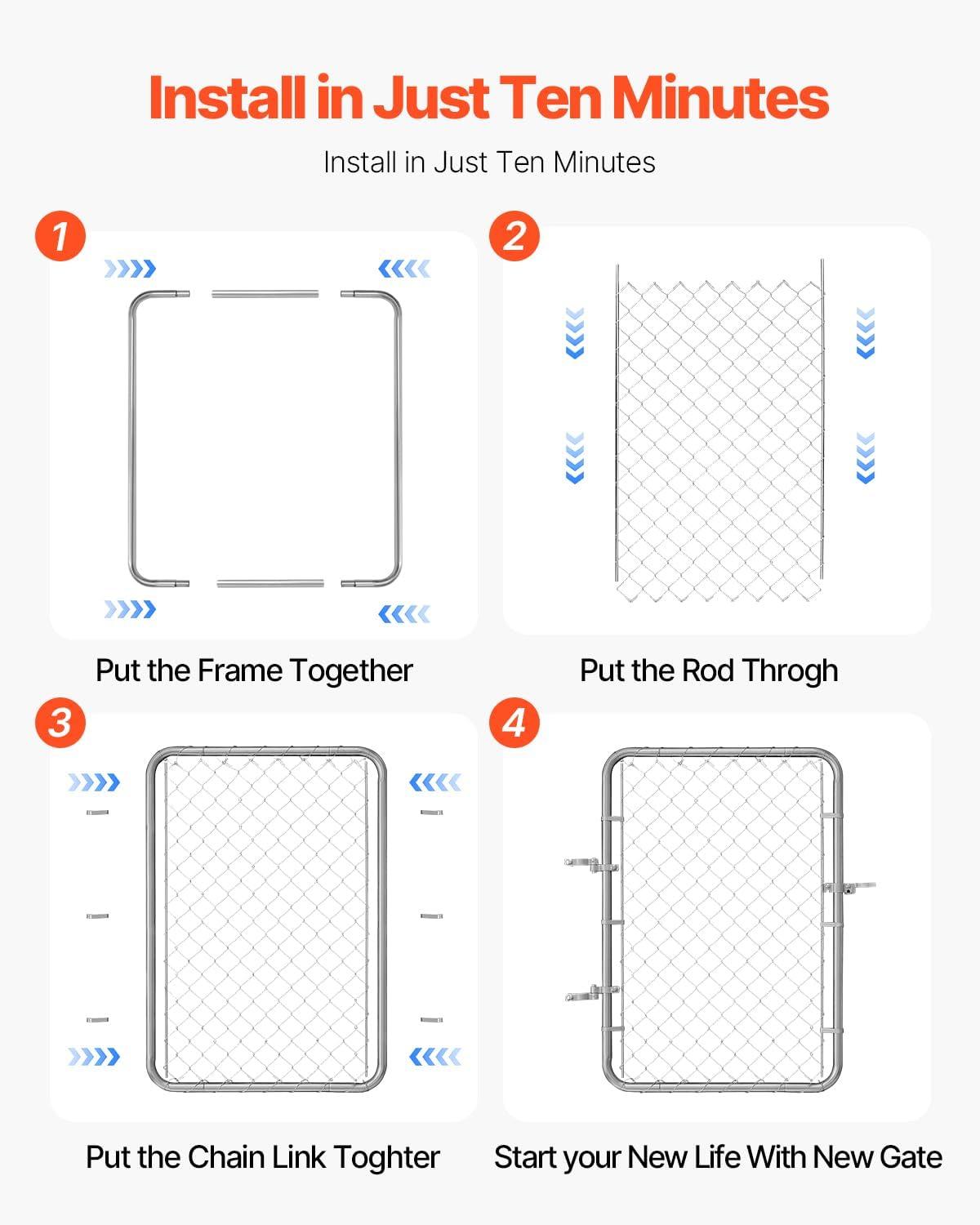 Install in Just Ten Minutes

Install in Just Ten Minutes

1

Put the Frame Together

2

Put the Rod Throgh

3

Put the Chain Link Toghter

4

Start your New Life With New Gate