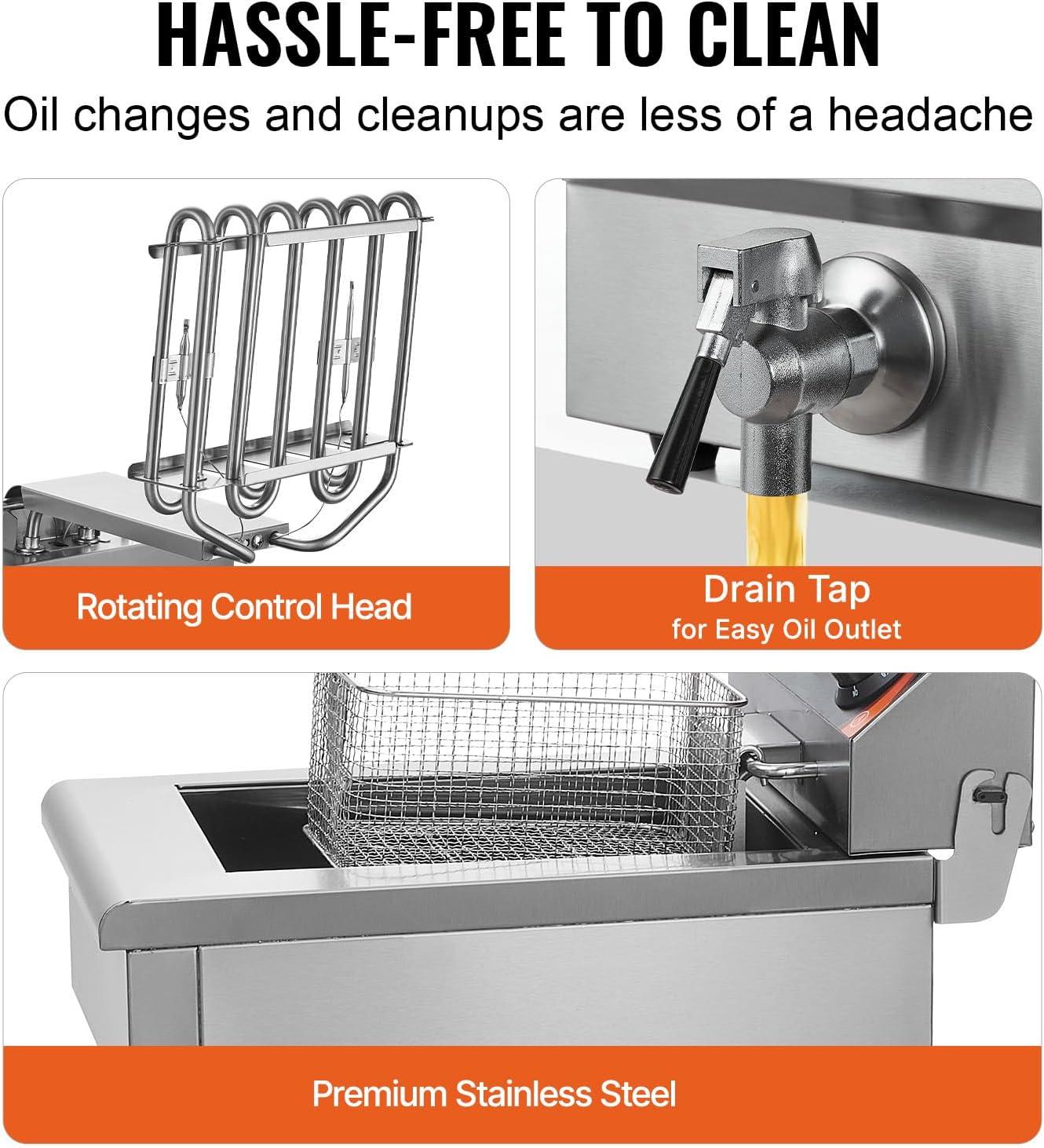 HASSLE-FREE TO CLEAN

Oil changes and cleanups are less of a headache

Rotating Control Head

Drain Tap
for Easy Oil Outlet

Premium Stainless Steel