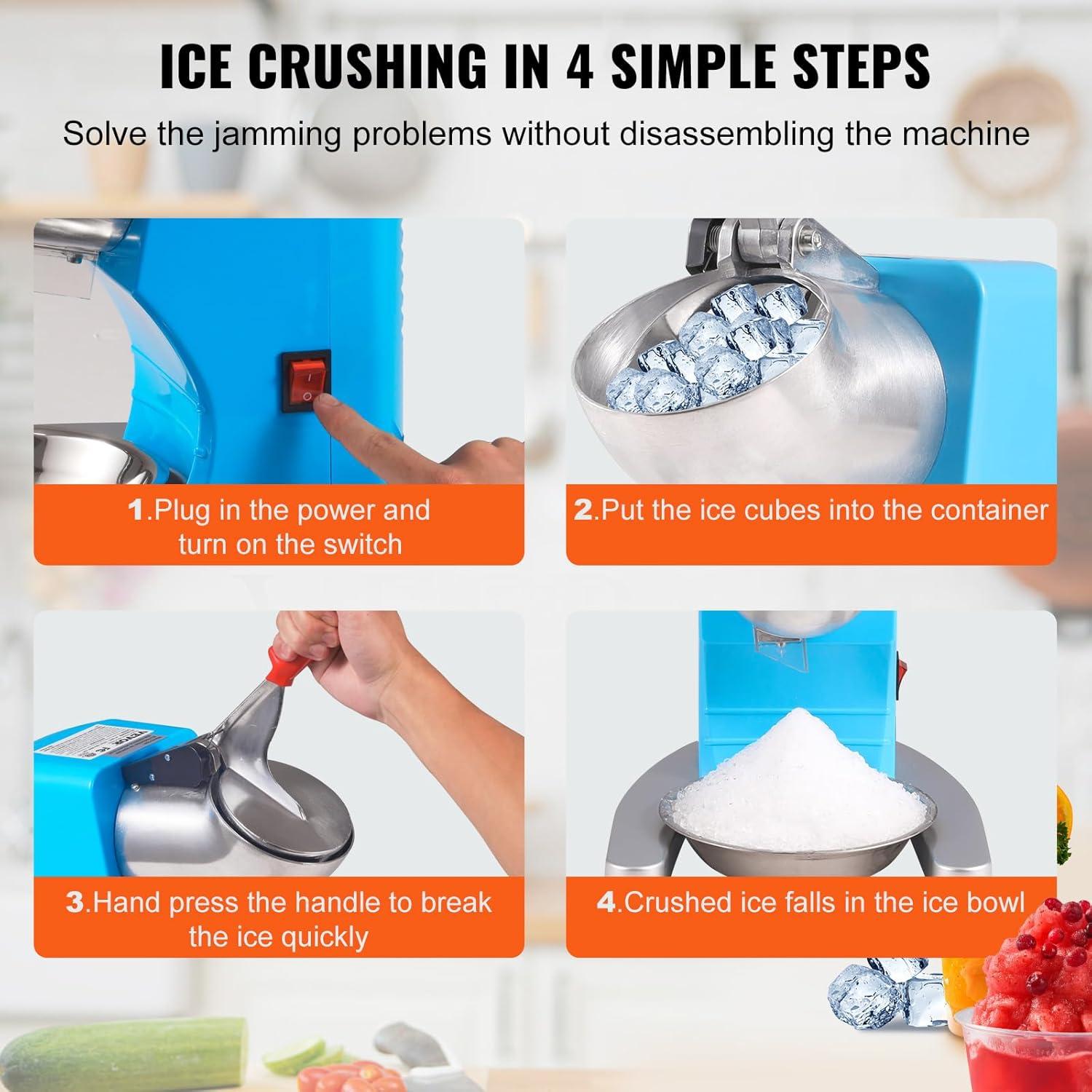 ICE CRUSHING IN 4 SIMPLE STEPS

Solve the jamming problems without disassembling the machine

1.Plug in the power and turn on the switch

2.Put the ice cubes into the container

3.Hand press the handle to break the ice quickly

4.Crushed ice falls in the ice bowl