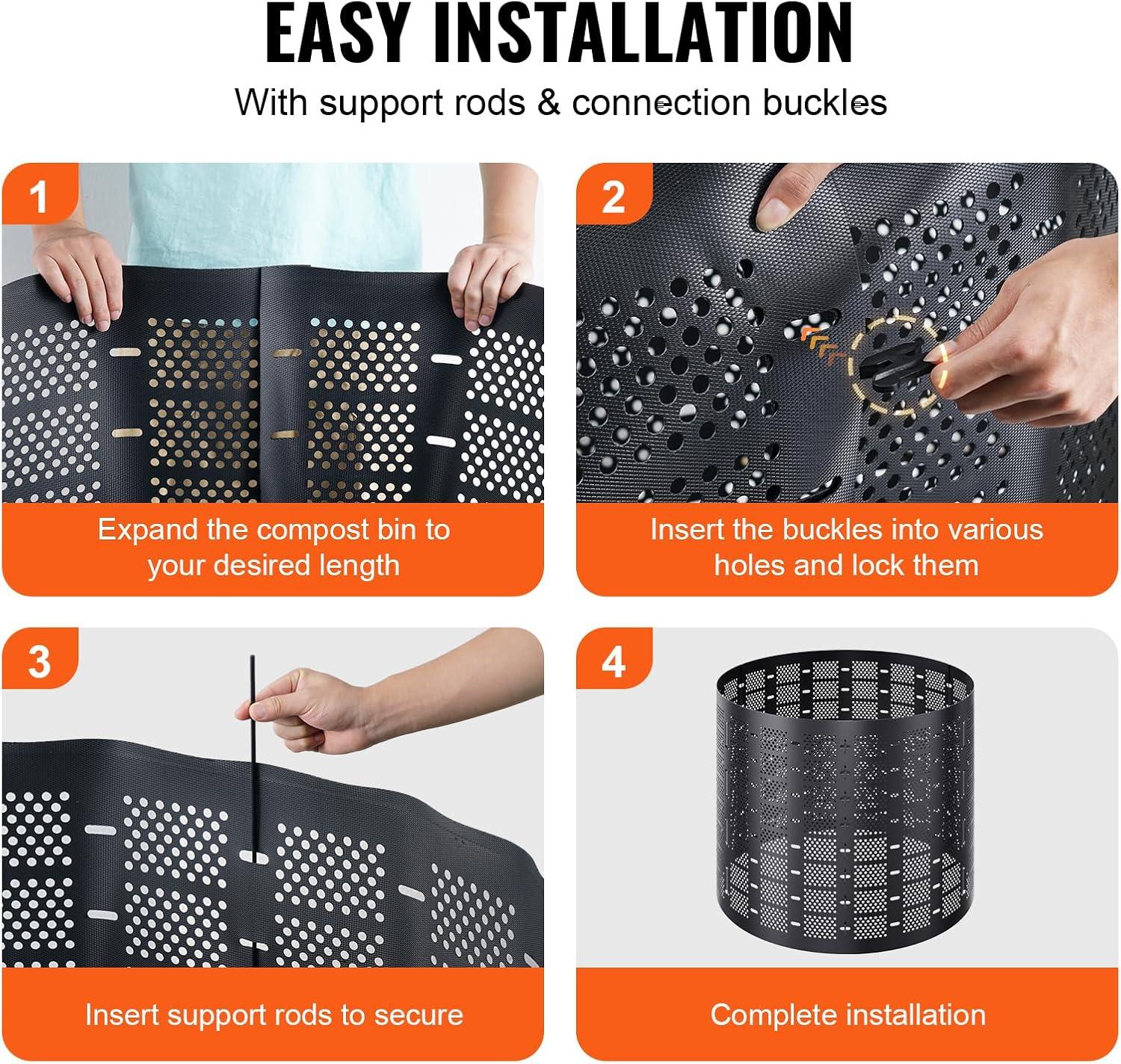 EASY INSTALLATION

With support rods & connection buckles

1

Expand the compost bin to your desired length

2

Insert the buckles into various holes and lock them

3

Insert support rods to secure

4

Complete installation