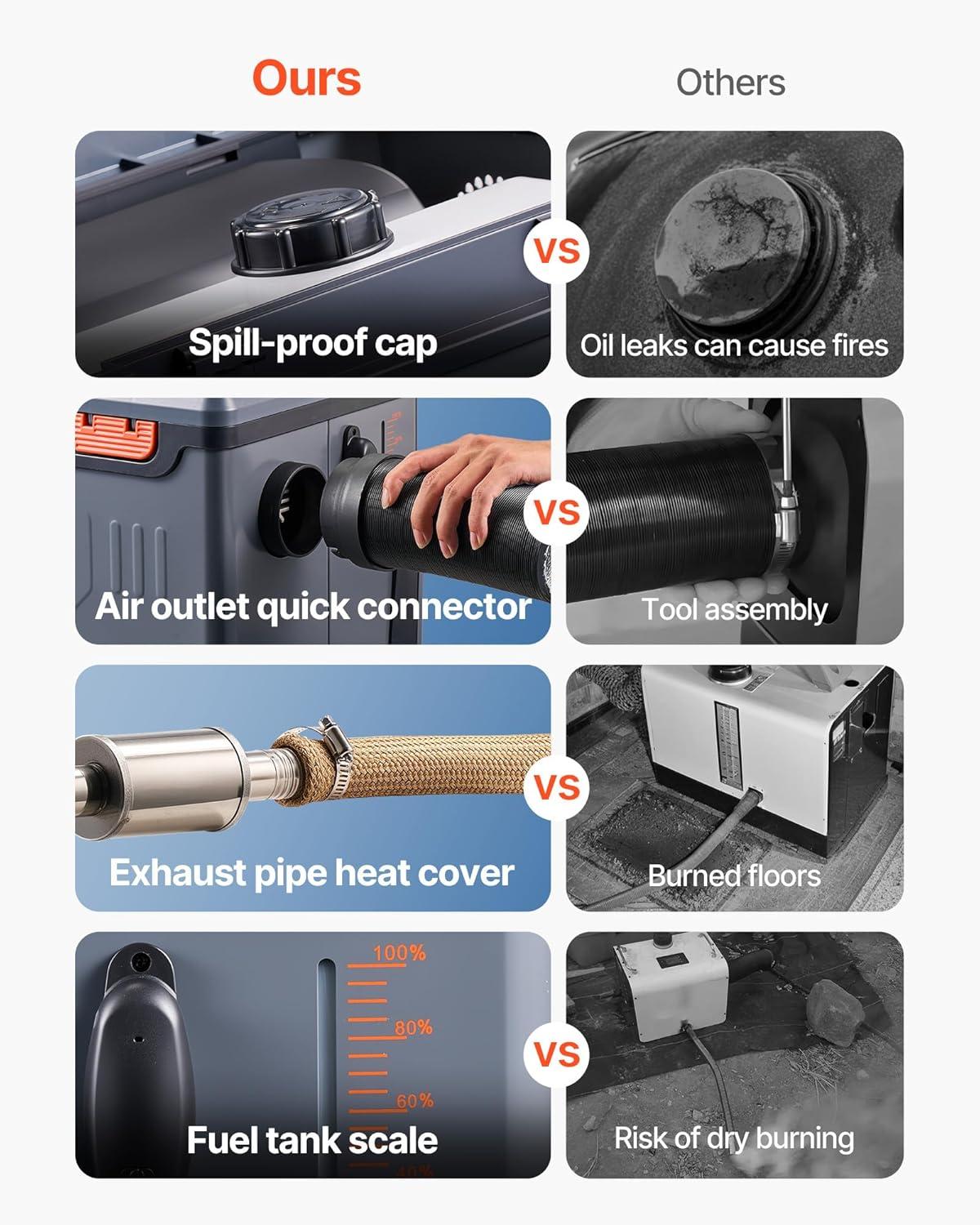 Ours

Others

Spill-proof cap

VS

Oil leaks can cause fires

Air outlet quick connector

VS

Tool assembly

Exhaust pipe heat cover

VS

Burned floors

100%

80%

60%

Fuel tank scale

VS

Risk of dry burning