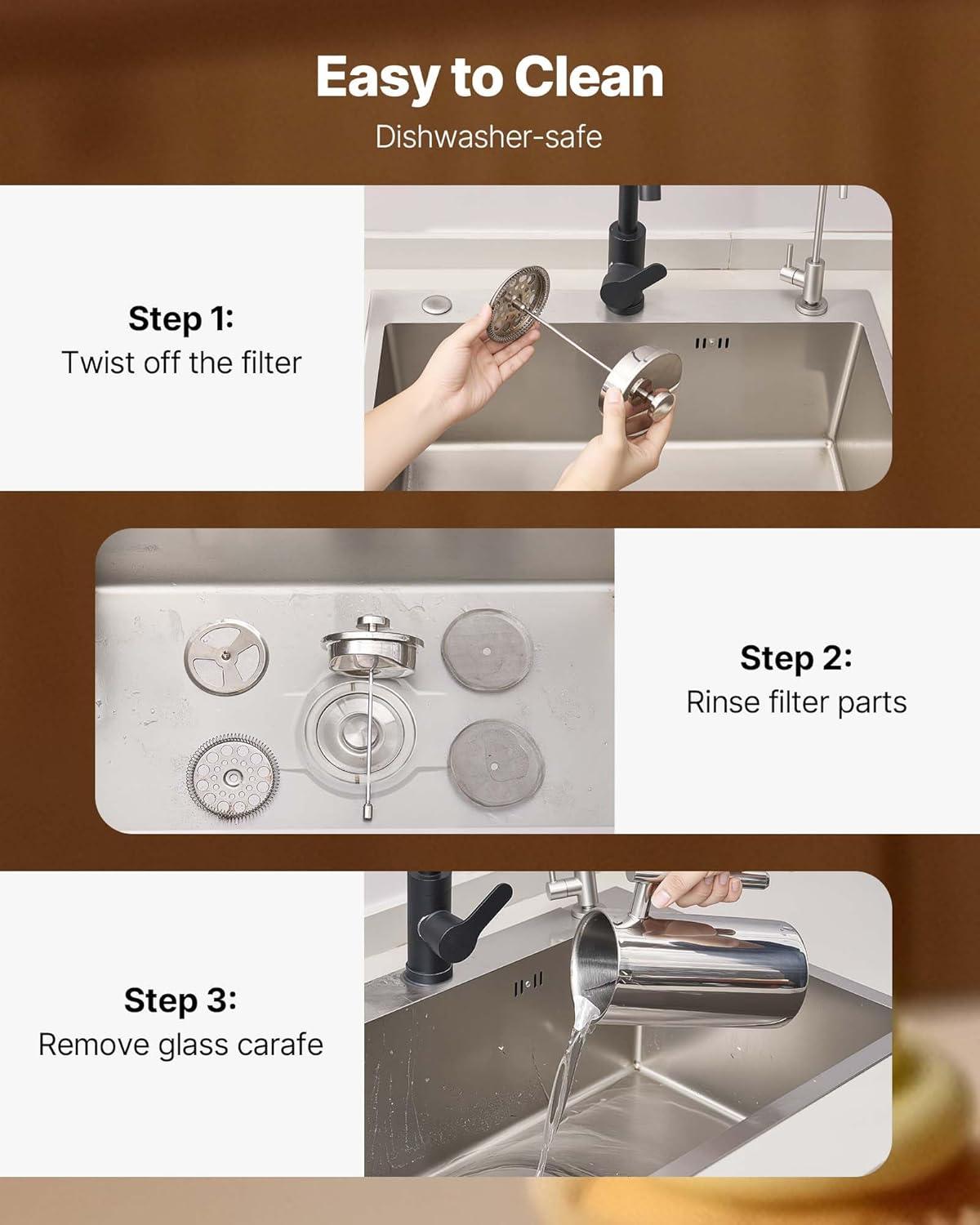 Easy to Clean

Dishwasher-safe

Step 1:
Twist off the filter

Step 2:
Rinse filter parts

Step 3:
Remove glass carafe