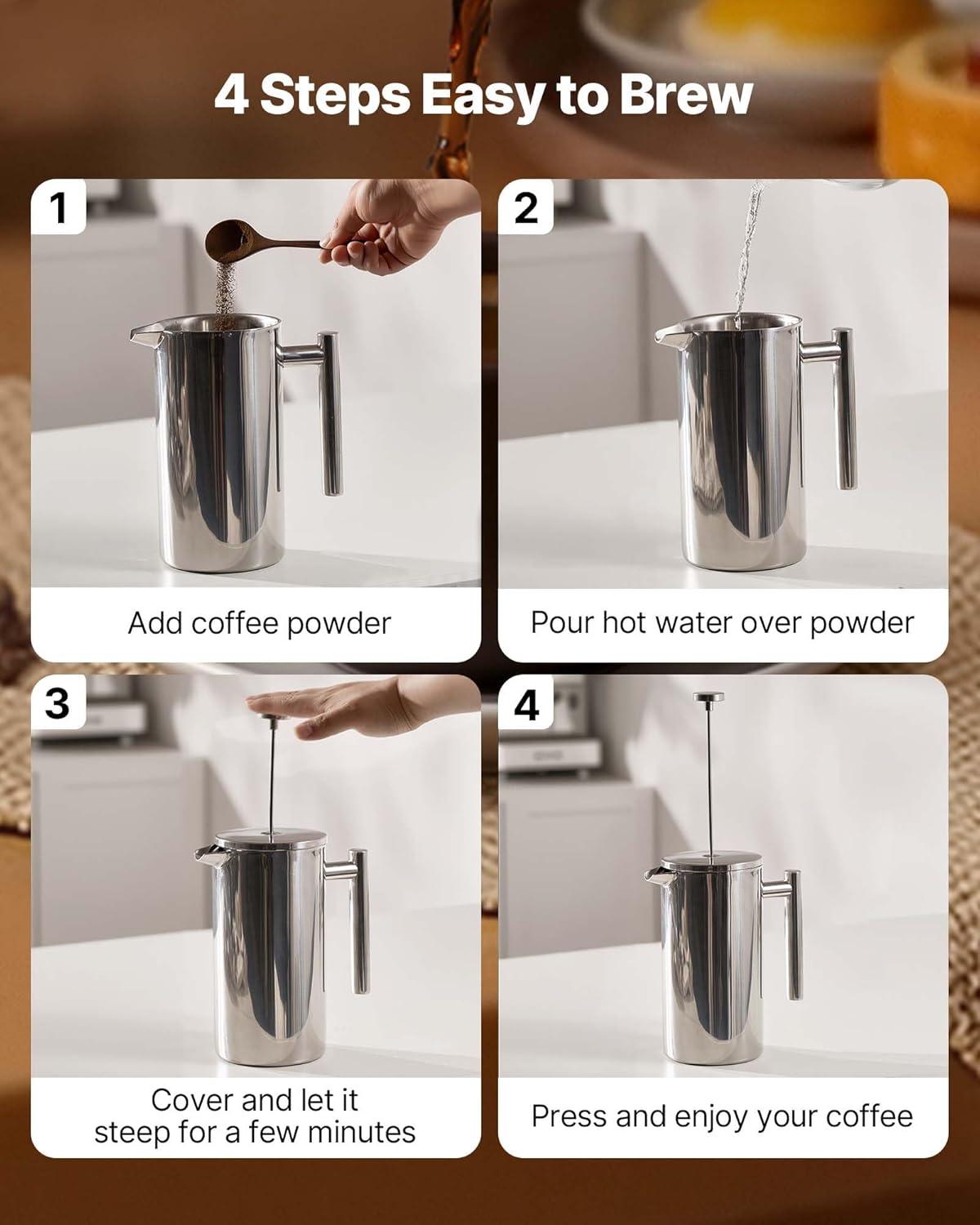 4 Steps Easy to Brew

1

Add coffee powder

2

Pour hot water over powder

3

Cover and let it steep for a few minutes

4

Press and enjoy your coffee