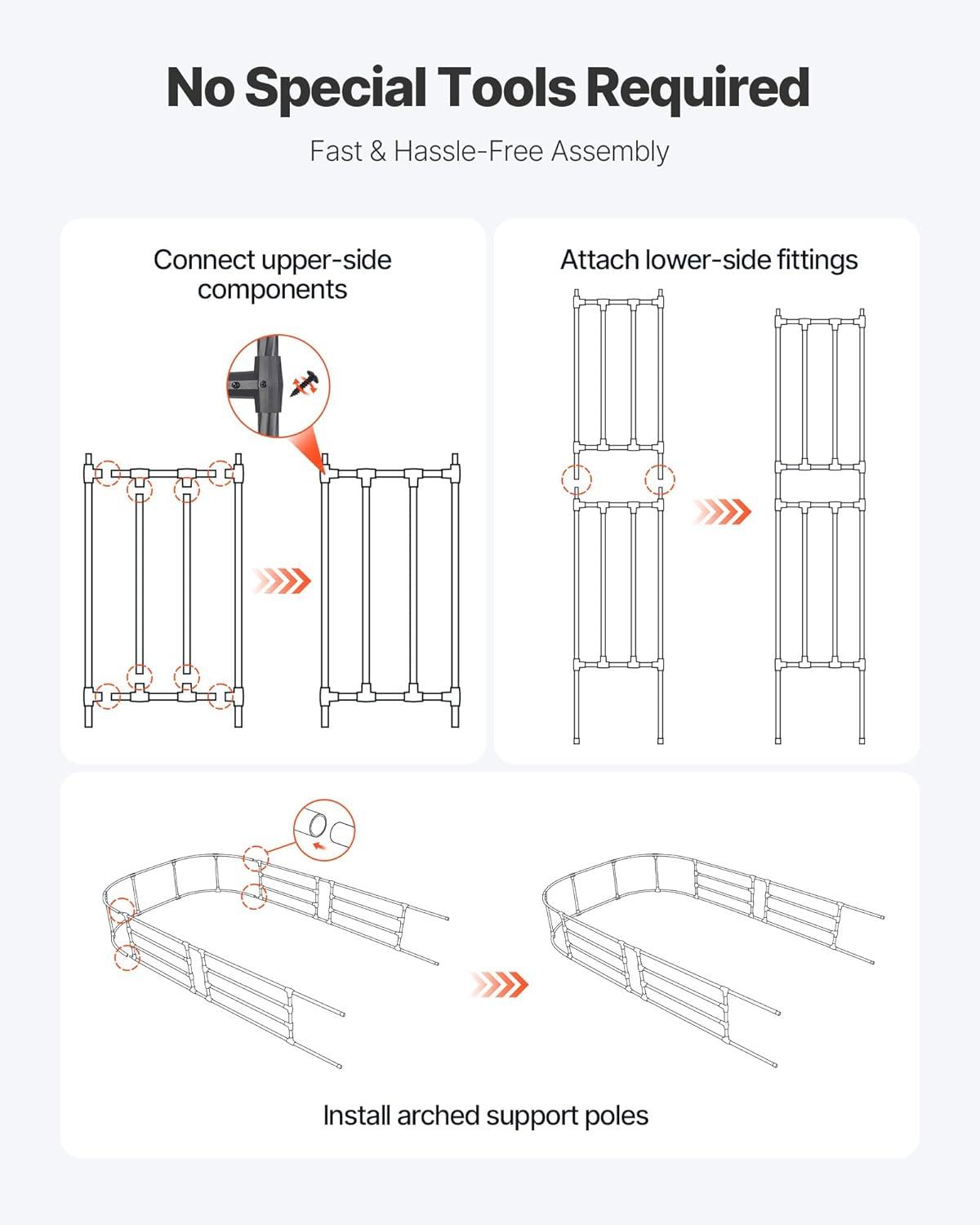 No Special Tools Required

Fast & Hassle-Free Assembly

Connect upper-side components

Attach lower-side fittings

Install arched support poles