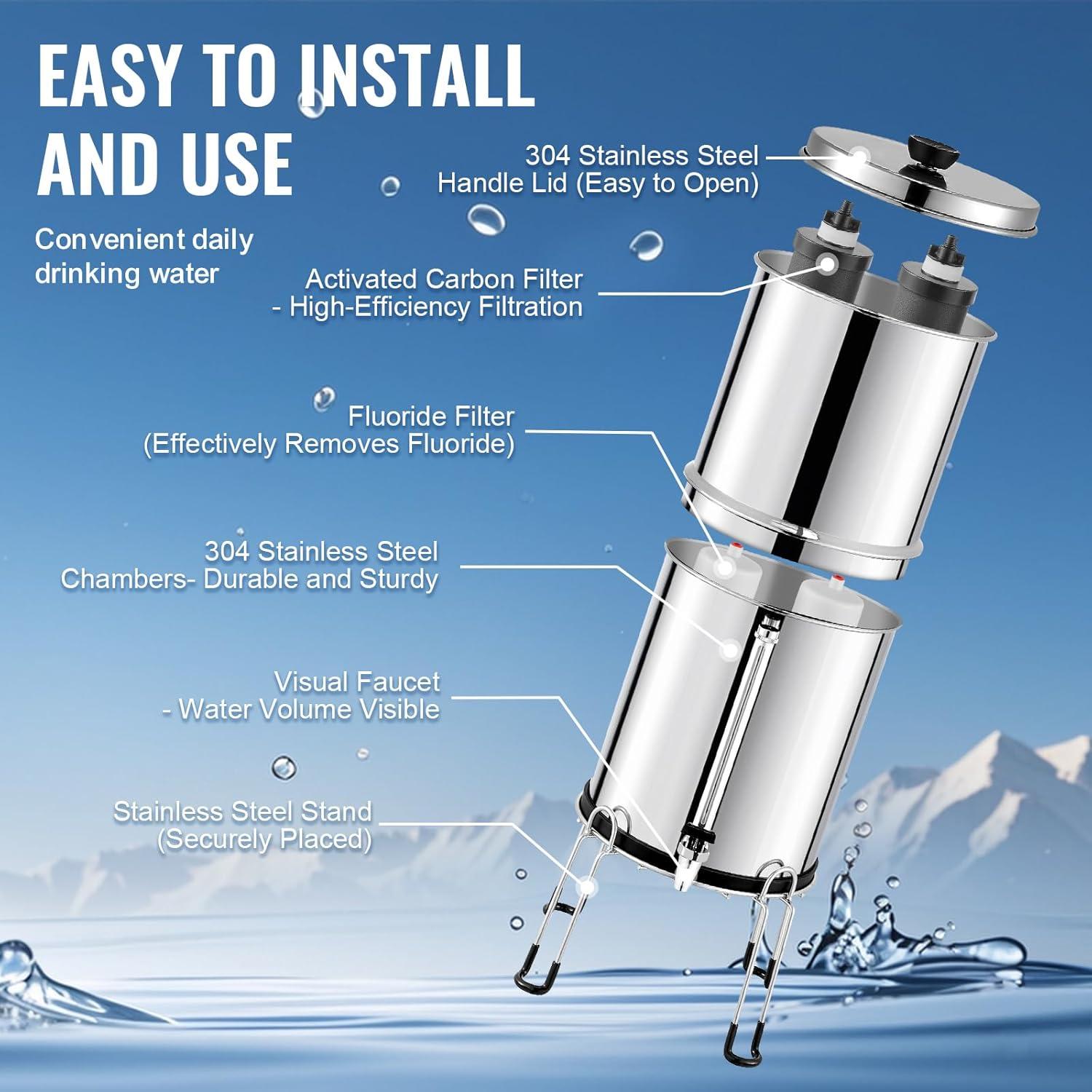 EASY TO INSTALL AND USE

Convenient daily drinking water

304 Stainless Steel Handle Lid (Easy to Open)

Activated Carbon Filter - High-Efficiency Filtration

Fluoride Filter (Effectively Removes Fluoride)

304 Stainless Steel Chambers- Durable and Sturdy

Visual Faucet - Water Volume Visible

Stainless Steel Stand (Securely Placed)