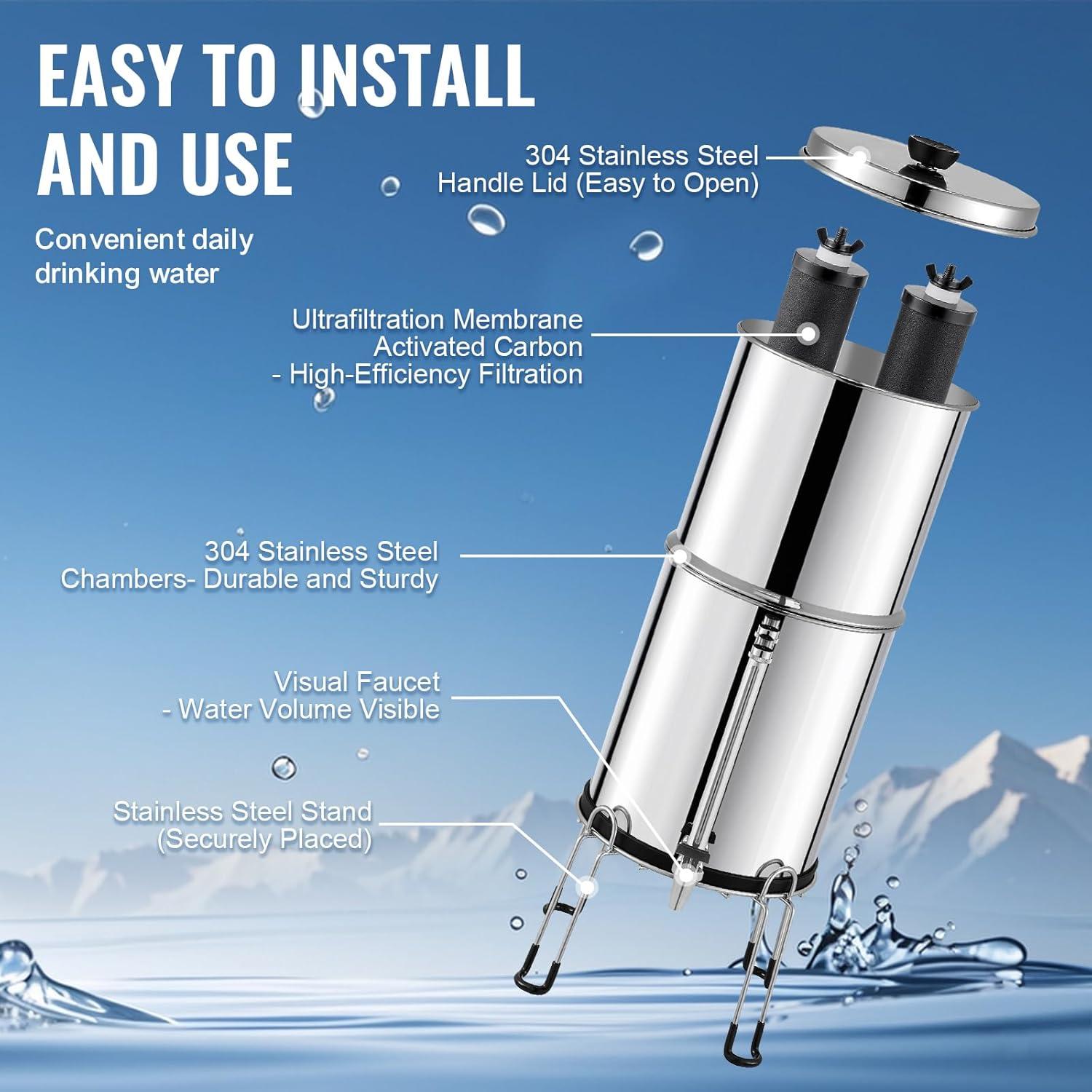 EASY TO INSTALL AND USE

Convenient daily drinking water

304 Stainless Steel
Handle Lid (Easy to Open)

Ultrafiltration Membrane
Activated Carbon
- High-Efficiency Filtration

304 Stainless Steel
Chambers- Durable and Sturdy

Visual Faucet
- Water Volume Visible

Stainless Steel Stand
(Securely Placed)