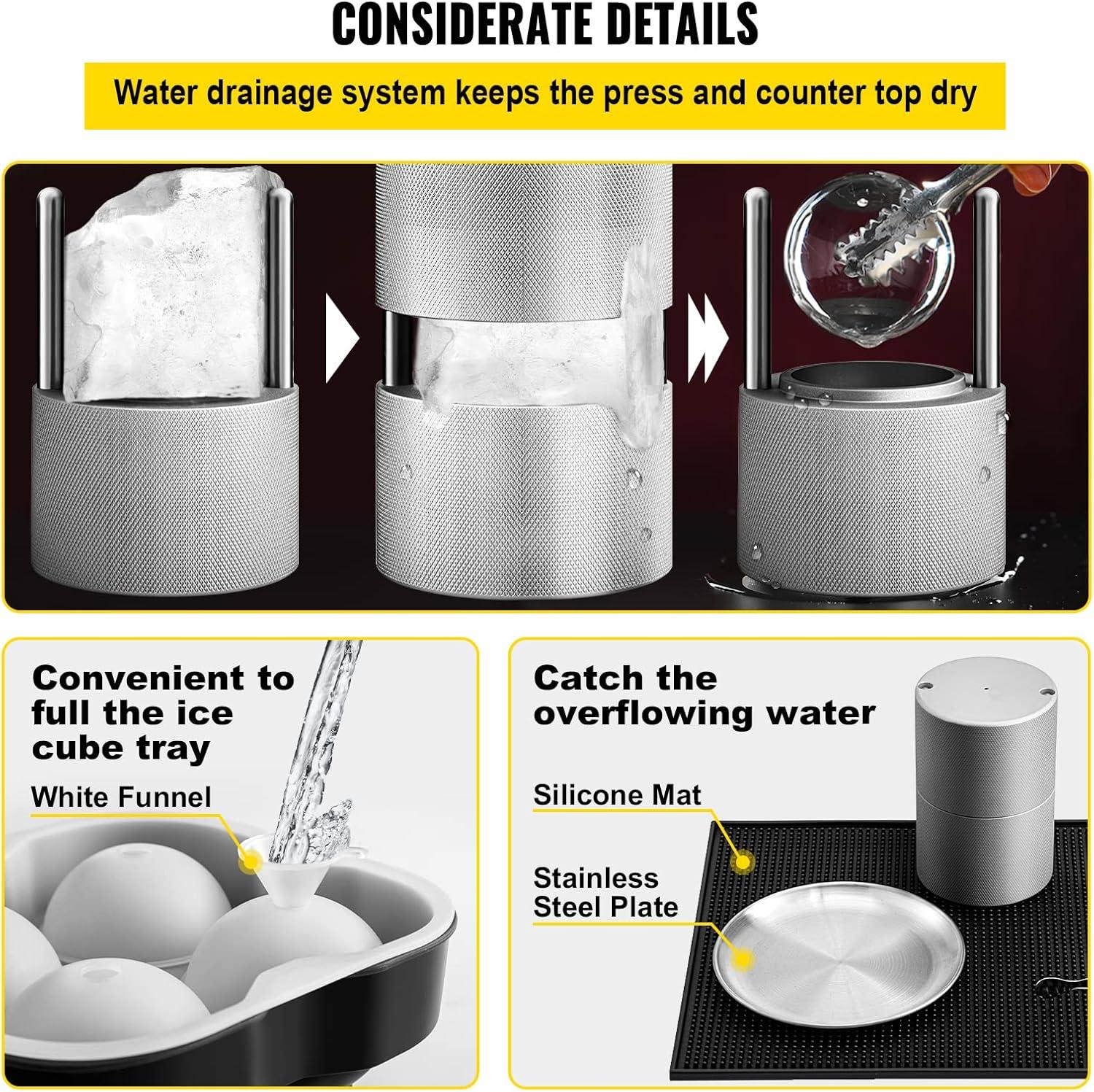 CONSIDERATE DETAILS

Water drainage system keeps the press and counter top dry

Convenient to full the ice cube tray

White Funnel

Catch the overflowing water

Silicone Mat

Stainless Steel Plate