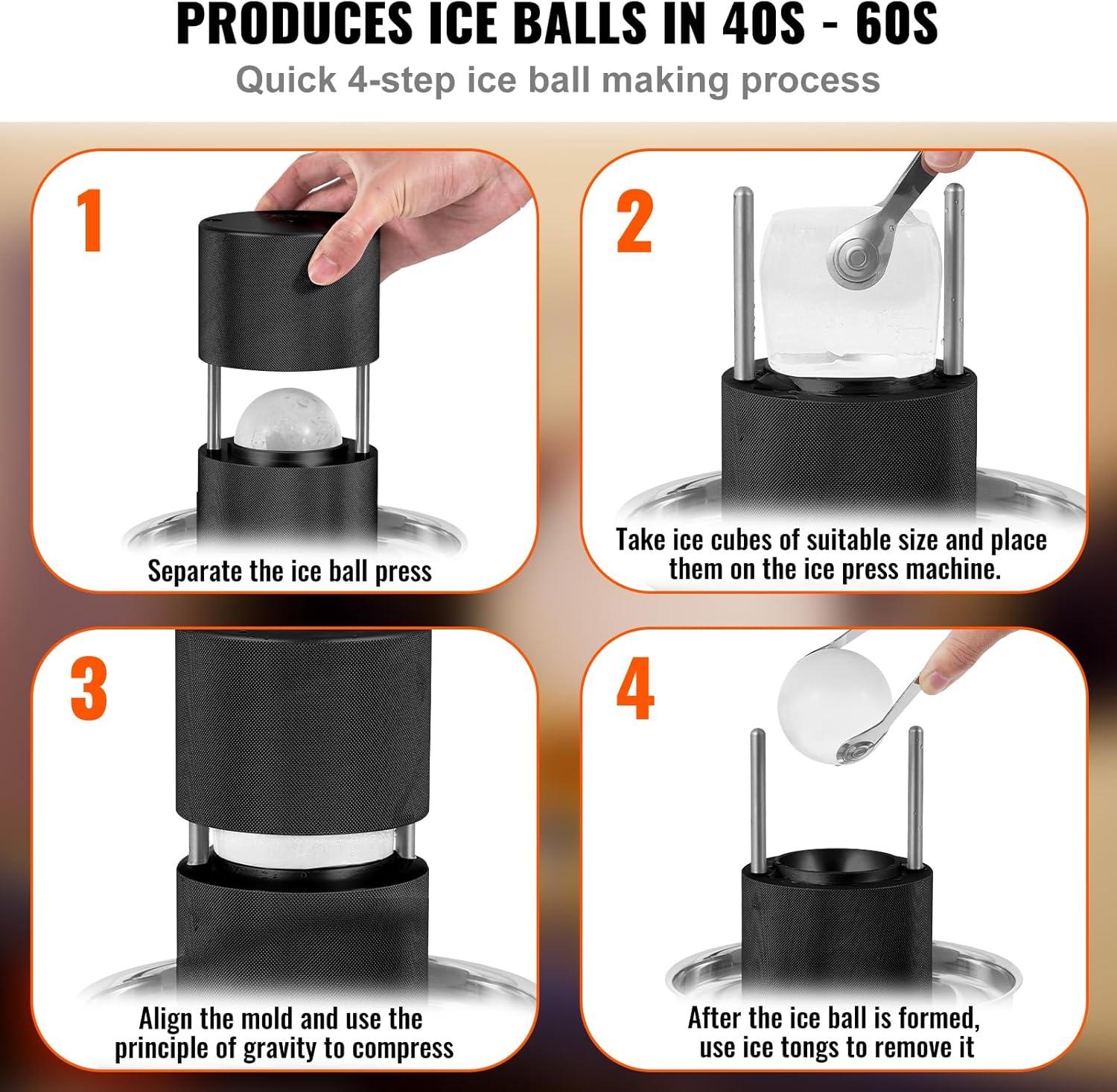 PRODUCES ICE BALLS IN 40S - 60S

Quick 4-step ice ball making process

1

Separate the ice ball press

2

Take ice cubes of suitable size and place them on the ice press machine.

3

Align the mold and use the principle of gravity to compress

4

After the ice ball is formed, use ice tongs to remove it