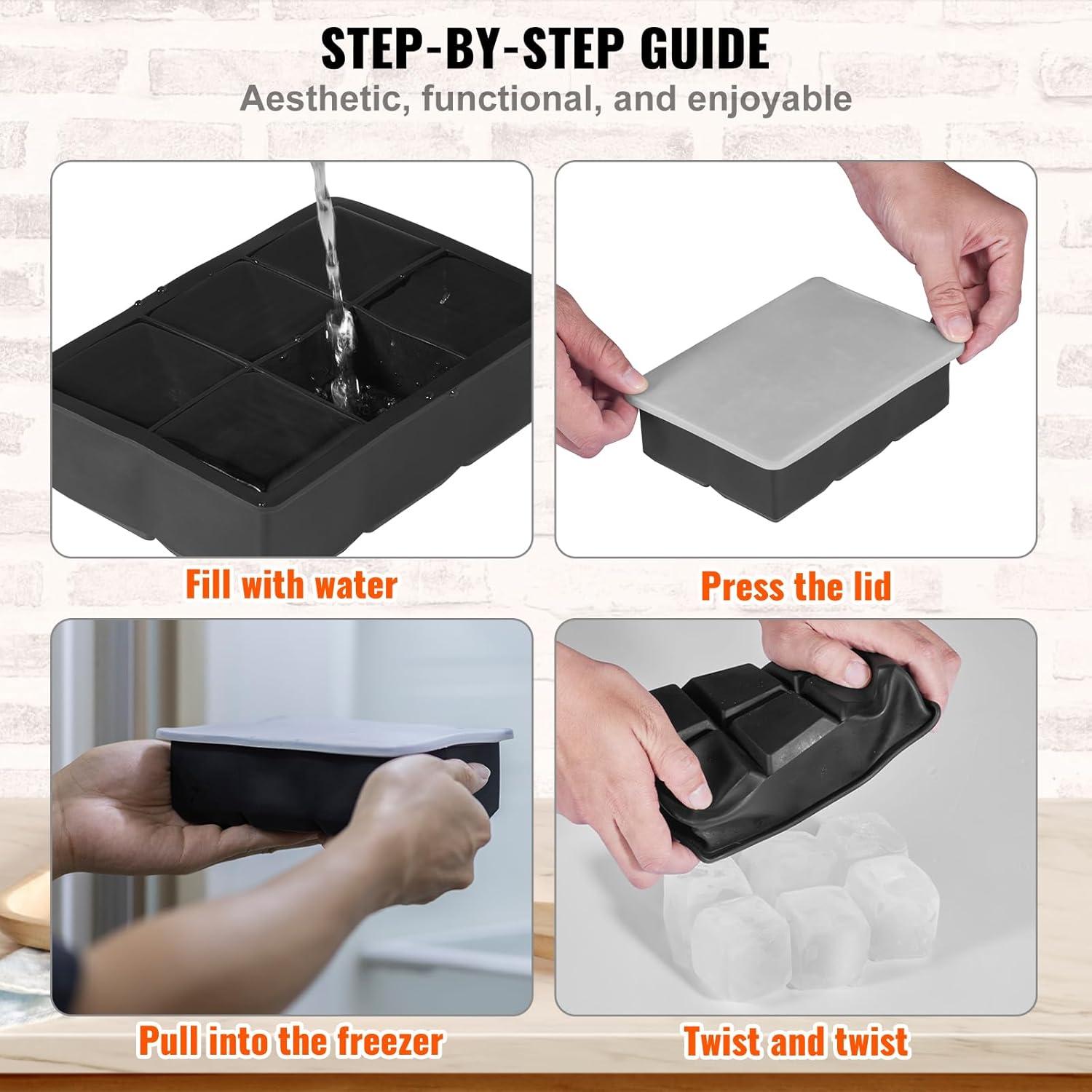 STEP-BY-STEP GUIDE
Aesthetic, functional, and enjoyable

Fill with water

Press the lid

Pull into the freezer

Twist and twist