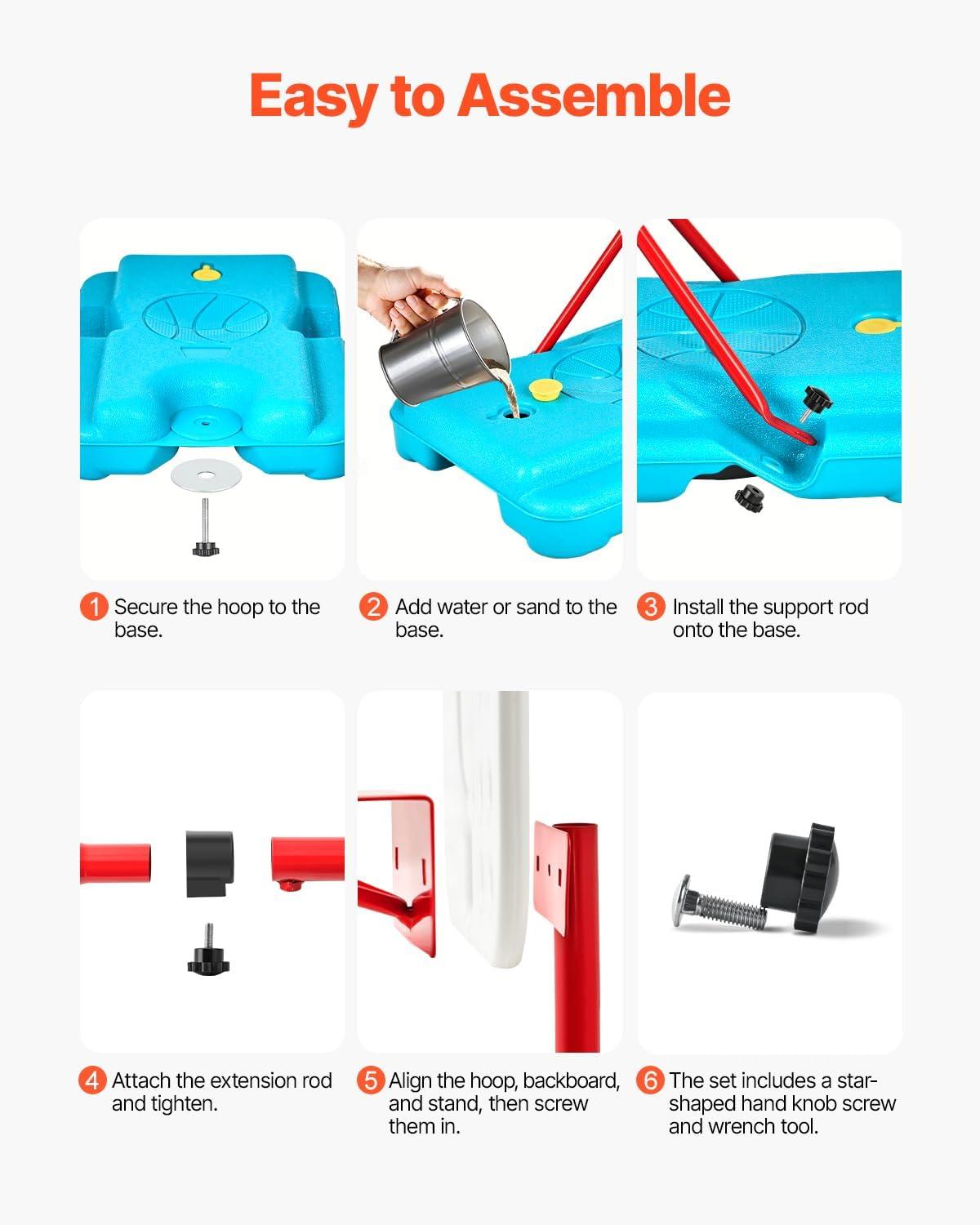 Easy to Assemble

1 Secure the hoop to the base.

2 Add water or sand to the base.

3 Install the support rod onto the base.

4 Attach the extension rod and tighten.

5 Align the hoop, backboard, and stand, then screw them in.

6 The set includes a star-shaped hand knob screw and wrench tool.