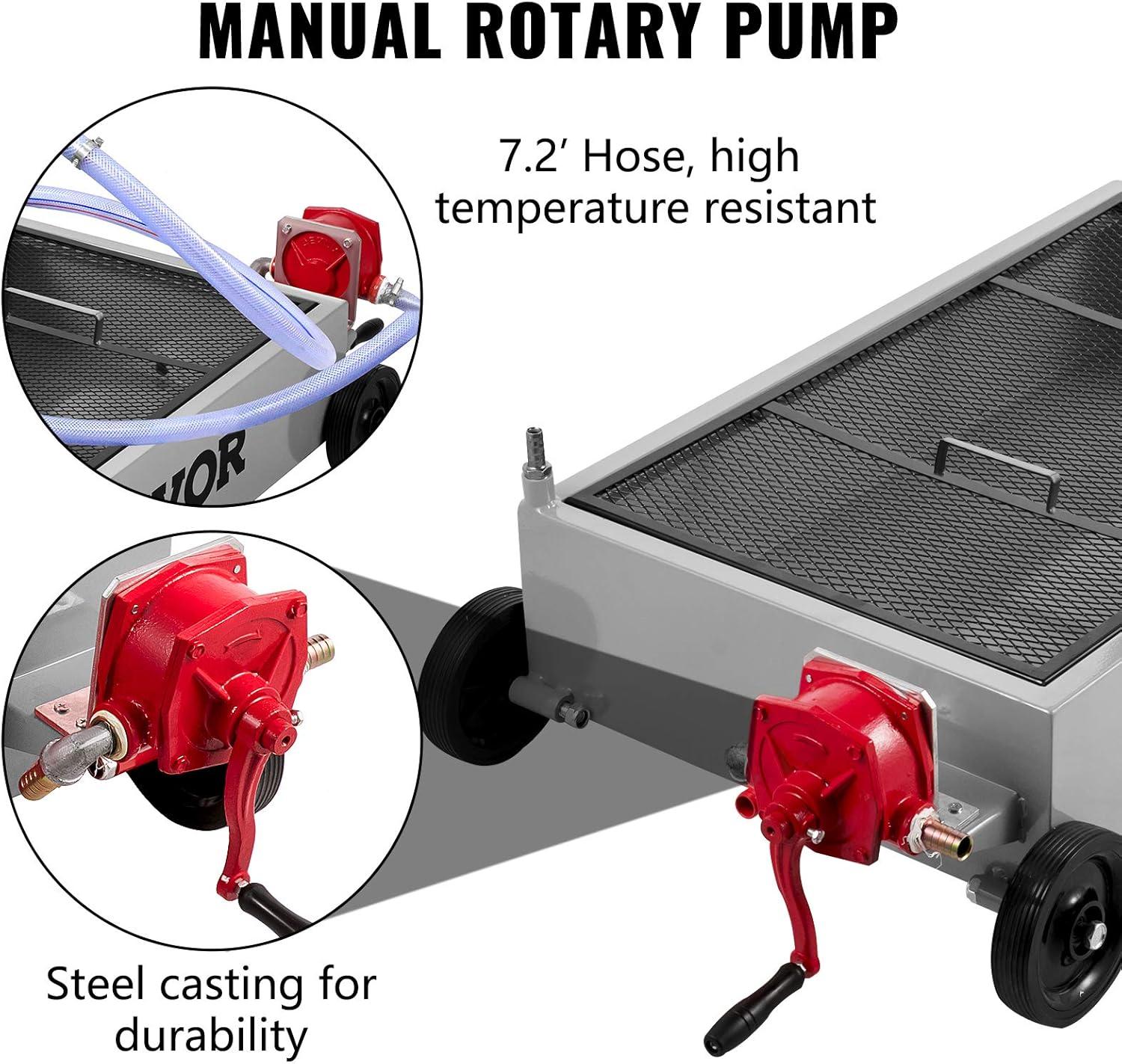 MANUAL ROTARY PUMP

7.2′ Hose, high temperature resistant

VOR

Steel casting for durability