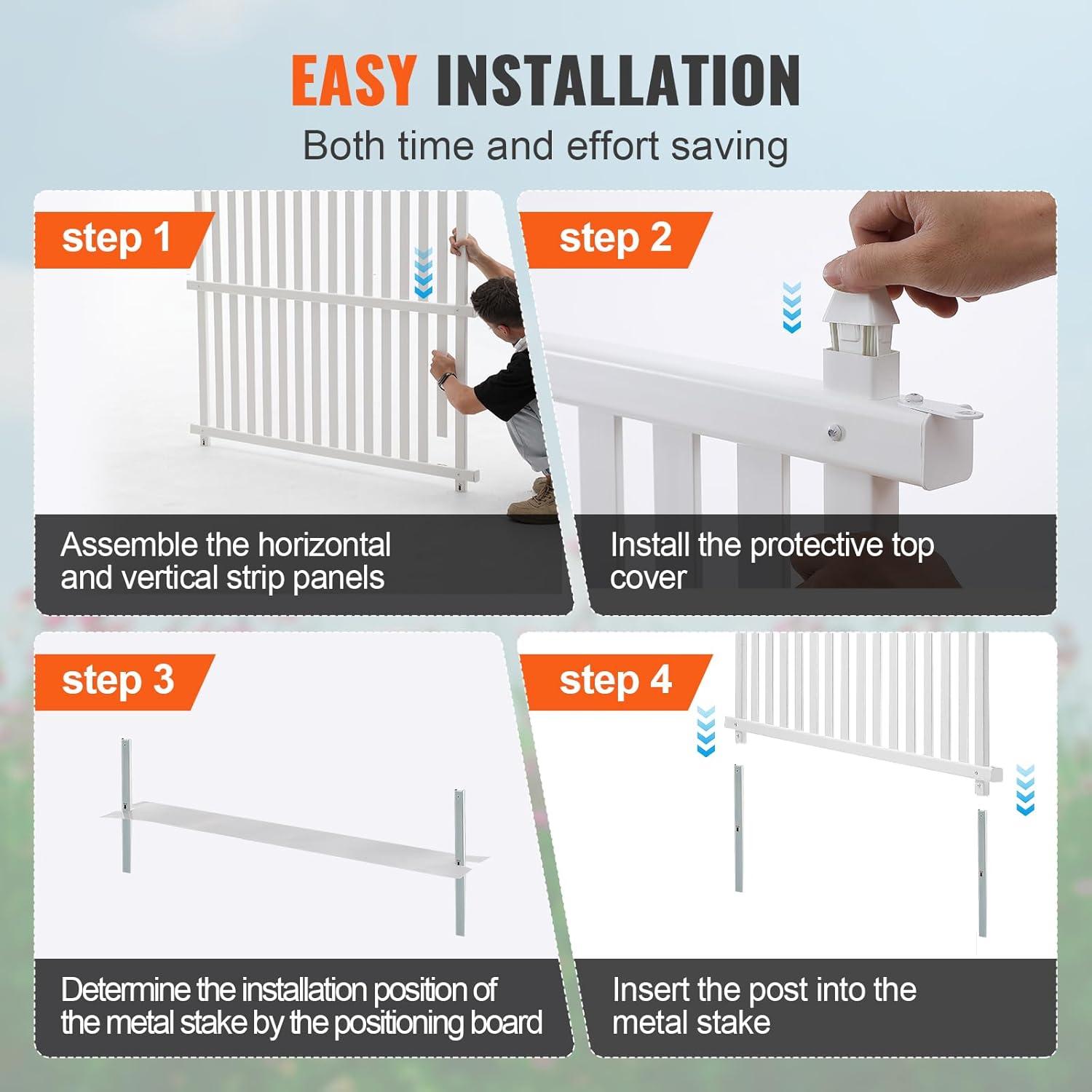 EASY INSTALLATION
Both time and effort saving

step 1
Assemble the horizontal and vertical strip panels

step 2
Install the protective top cover

step 3
Determine the installation position of the metal stake by the positioning board

step 4
Insert the post into the metal stake