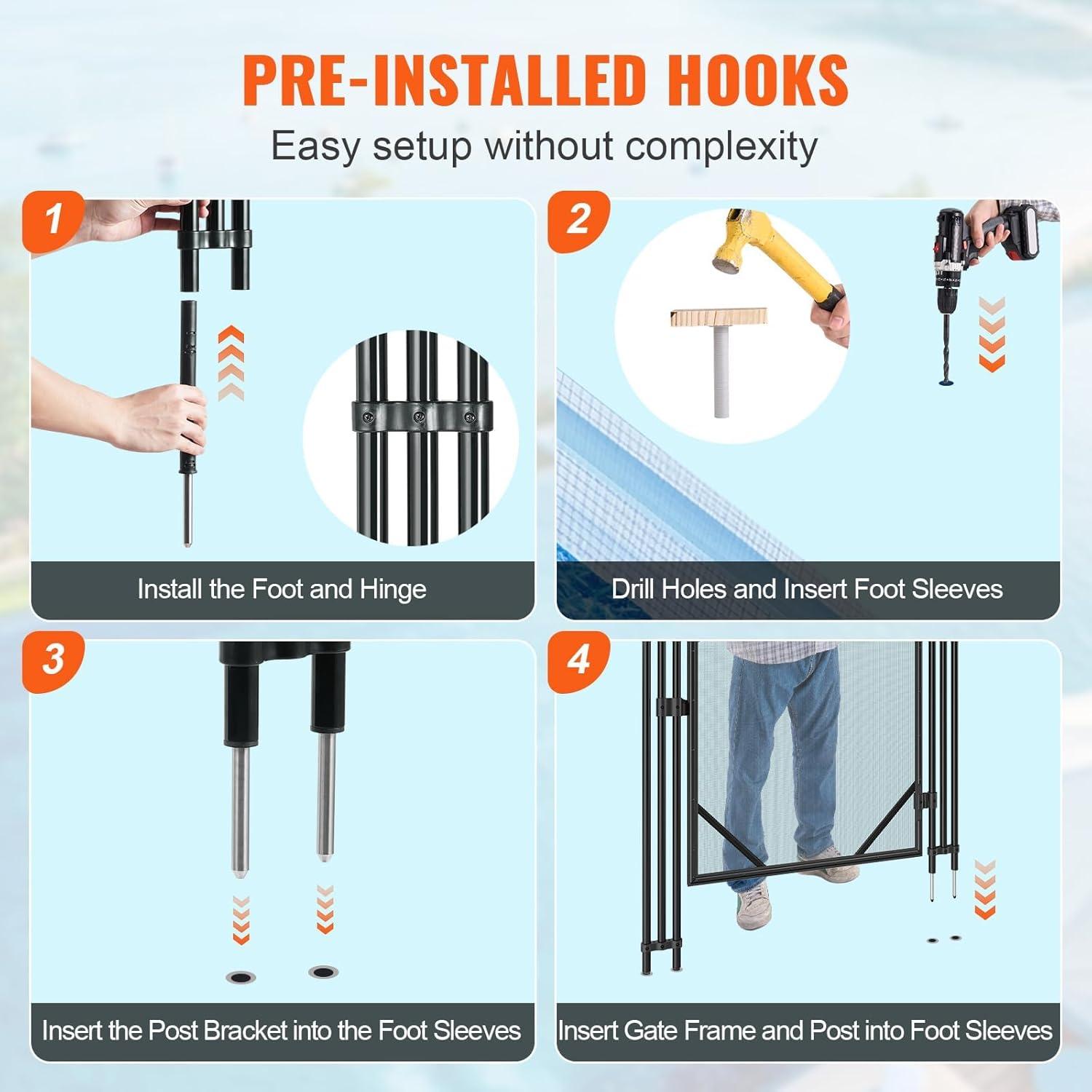 PRE-INSTALLED HOOKS

Easy setup without complexity

1

Install the Foot and Hinge

2

Drill Holes and Insert Foot Sleeves

3

Insert the Post Bracket into the Foot Sleeves

4

Insert Gate Frame and Post into Foot Sleeves