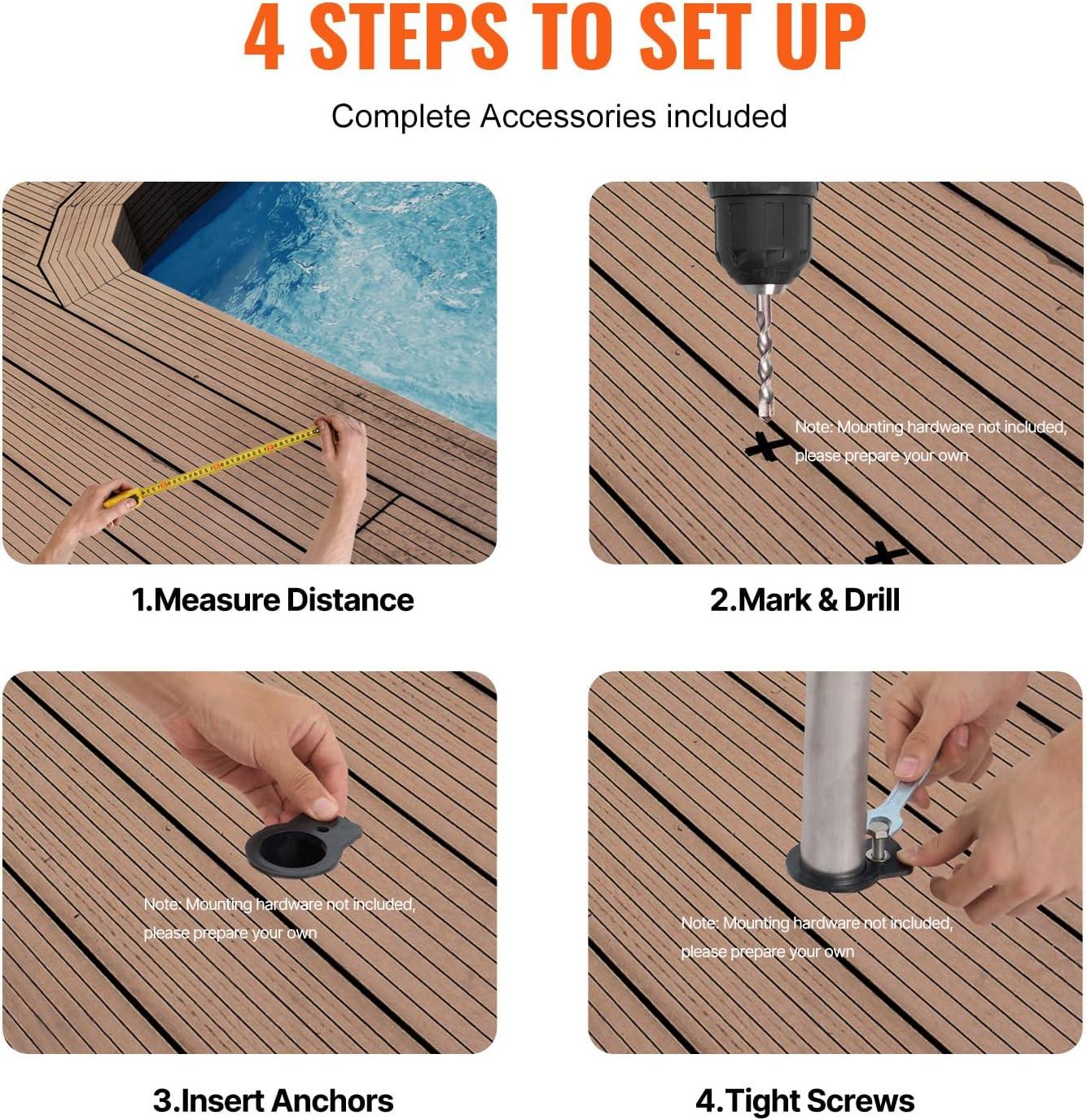 4 STEPS TO SET UP

Complete Accessories included

1.Measure Distance

Note: Mounting hardware not included, please prepare your own

2.Mark & Drill

Note: Mounting hardware not included, please prepare your own

3.Insert Anchors

Note: Mounting hardware not included, please prepare your own

4.Tight Screws