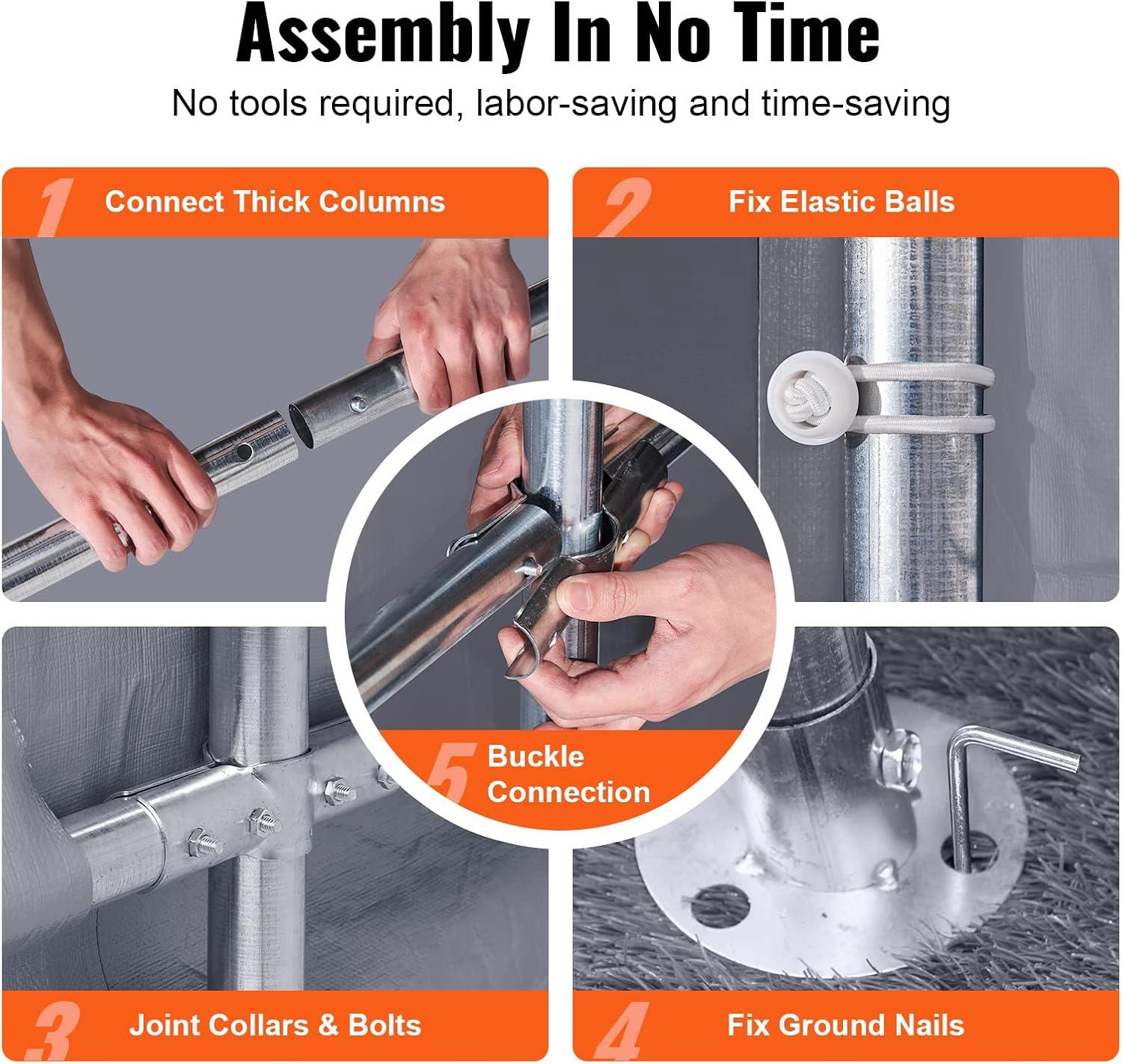 Assembly In No Time

No tools required, labor-saving and time-saving

1 Connect Thick Columns

2 Fix Elastic Balls

5 Buckle Connection

3 Joint Collars & Bolts

4 Fix Ground Nails