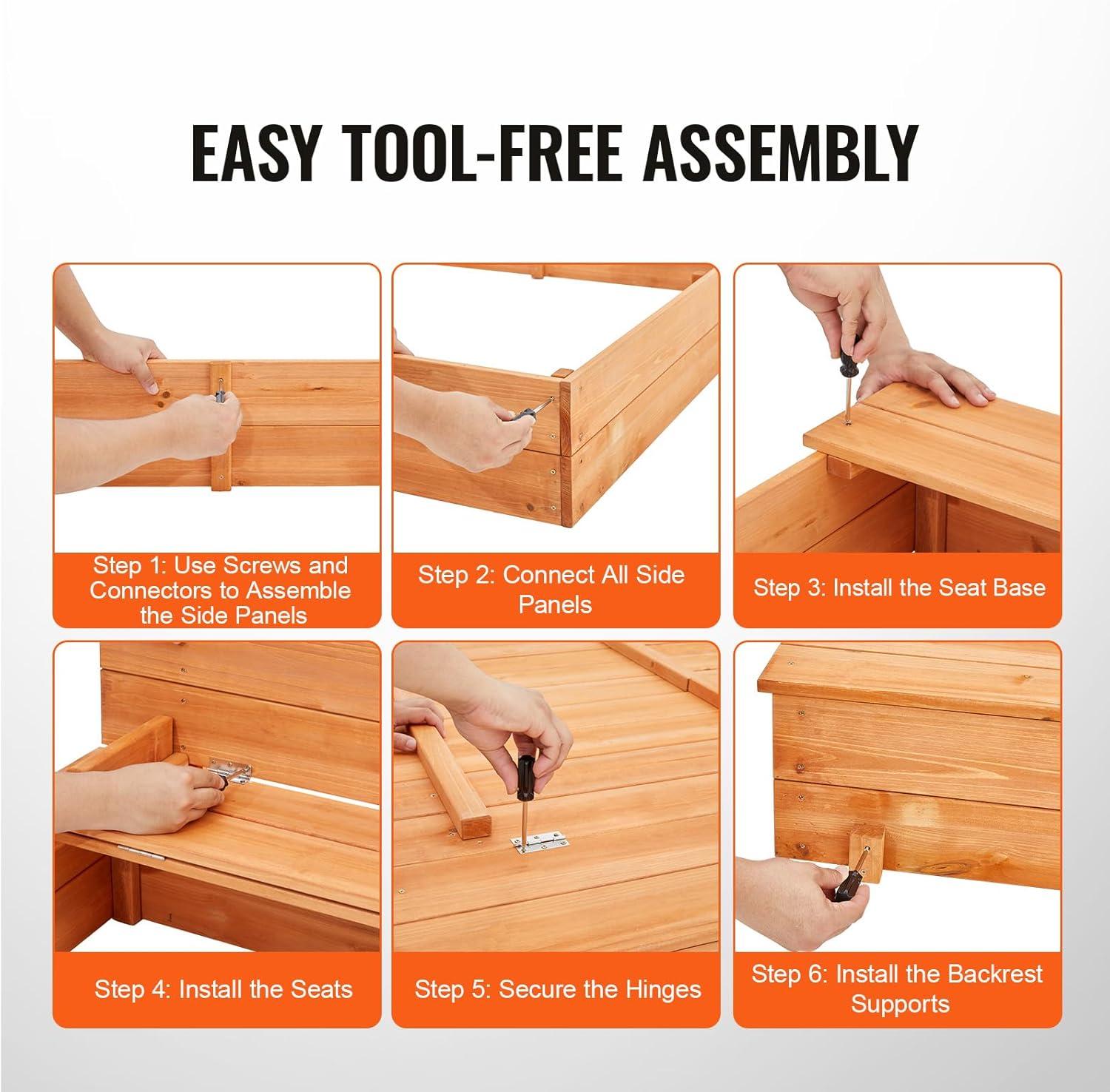 EASY TOOL-FREE ASSEMBLY

Step 1: Use Screws and Connectors to Assemble the Side Panels

Step 2: Connect All Side Panels

Step 3: Install the Seat Base

Step 4: Install the Seats

Step 5: Secure the Hinges

Step 6: Install the Backrest Supports