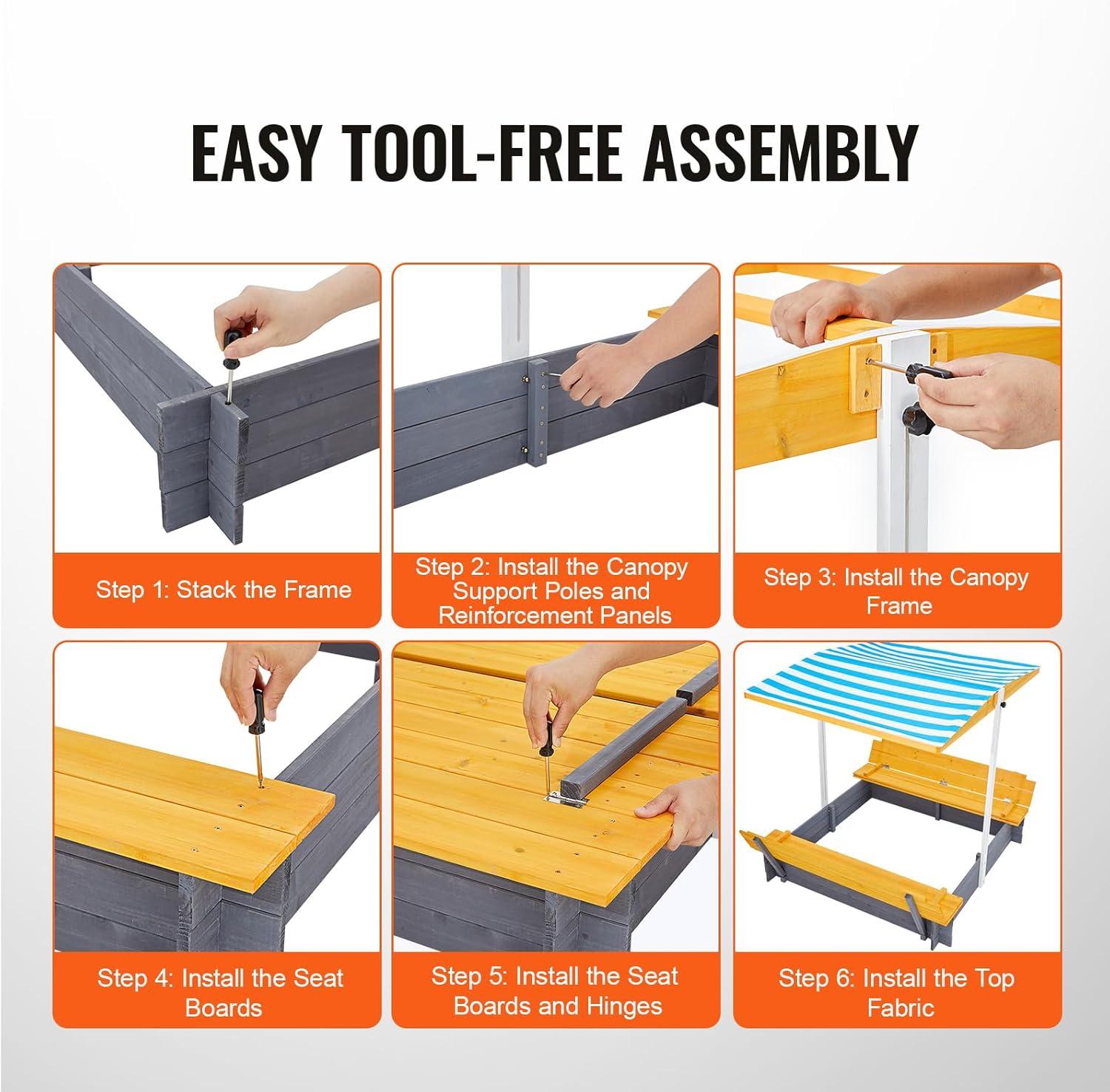 EASY TOOL-FREE ASSEMBLY

Step 1: Stack the Frame

Step 2: Install the Canopy Support Poles and Reinforcement Panels

Step 3: Install the Canopy Frame

Step 4: Install the Seat Boards

Step 5: Install the Seat Boards and Hinges

Step 6: Install the Top Fabric