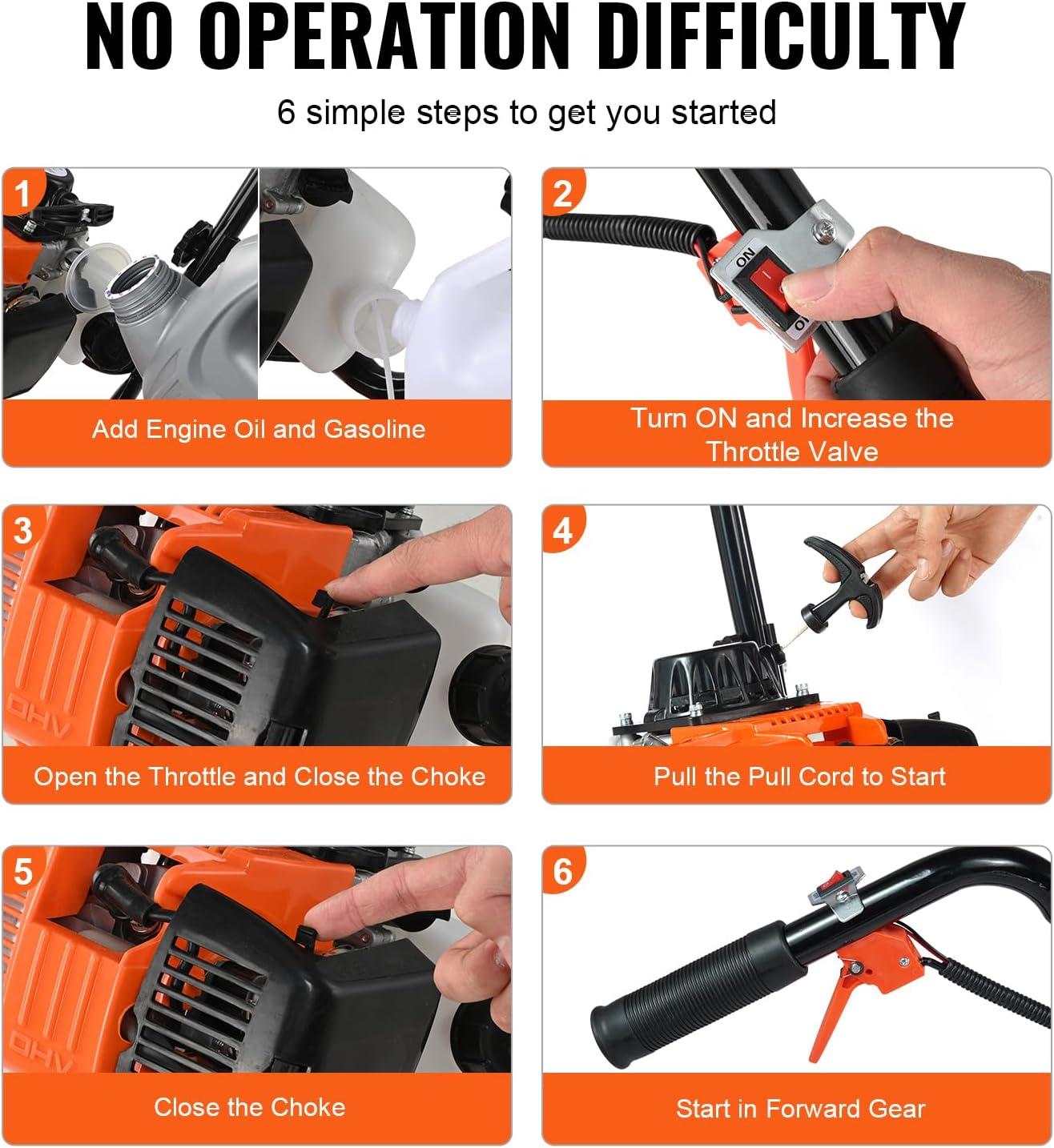 NO OPERATION DIFFICULTY

6 simple steps to get you started

1

Add Engine Oil and Gasoline

2

ON

Turn ON and Increase the Throttle Valve

3

OHV

Open the Throttle and Close the Choke

4

Pull the Pull Cord to Start

5

OHV

Close the Choke

6

Start in Forward Gear