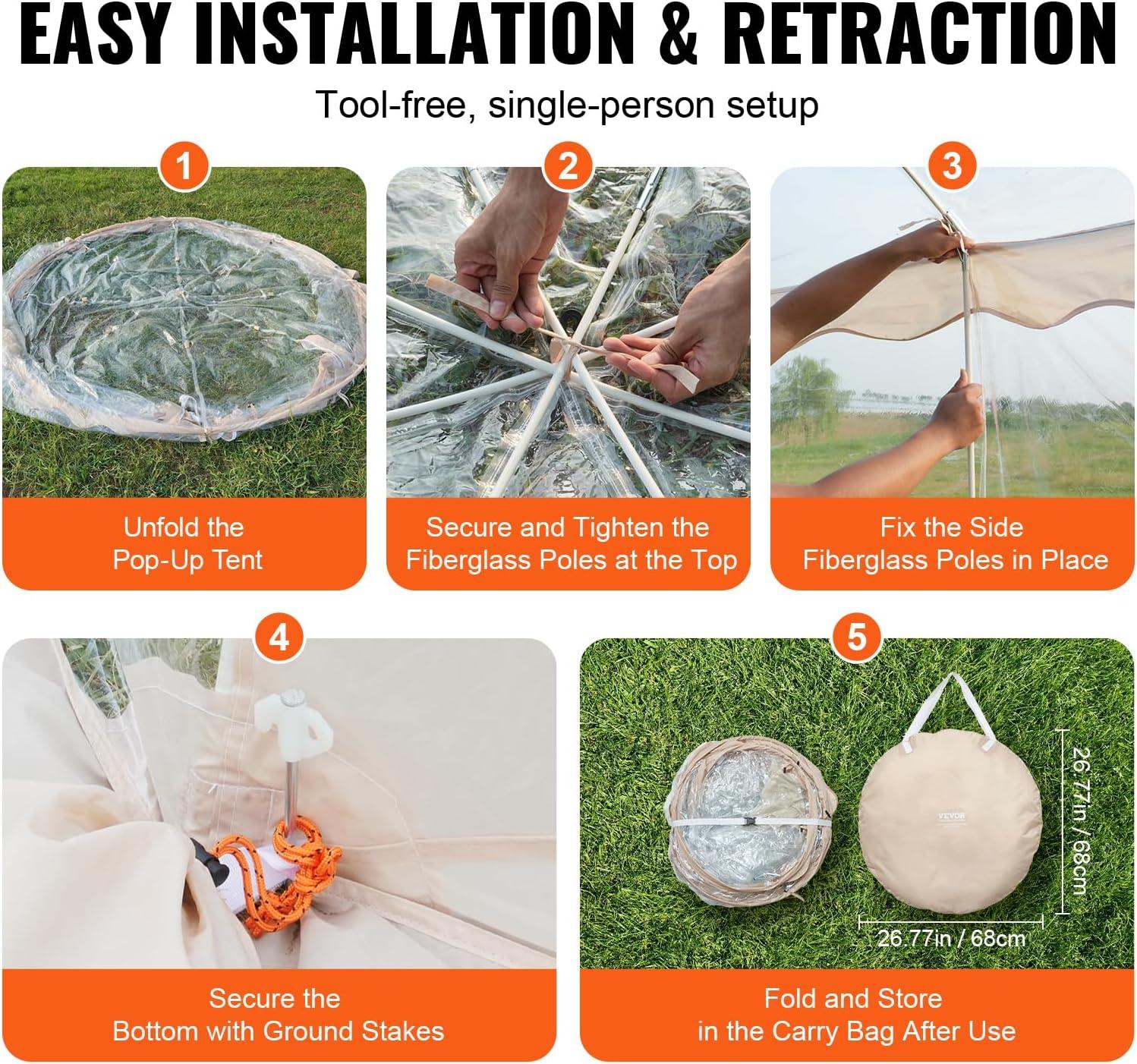 EASY INSTALLATION & RETRACTION

Tool-free, single-person setup

1

Unfold the Pop-Up Tent

2

Secure and Tighten the Fiberglass Poles at the Top

3

Fix the Side Fiberglass Poles in Place

4

Secure the Bottom with Ground Stakes

5

VEVOR

26.77in / 68cm

26.77in / 68cm

Fold and Store in the Carry Bag After Use