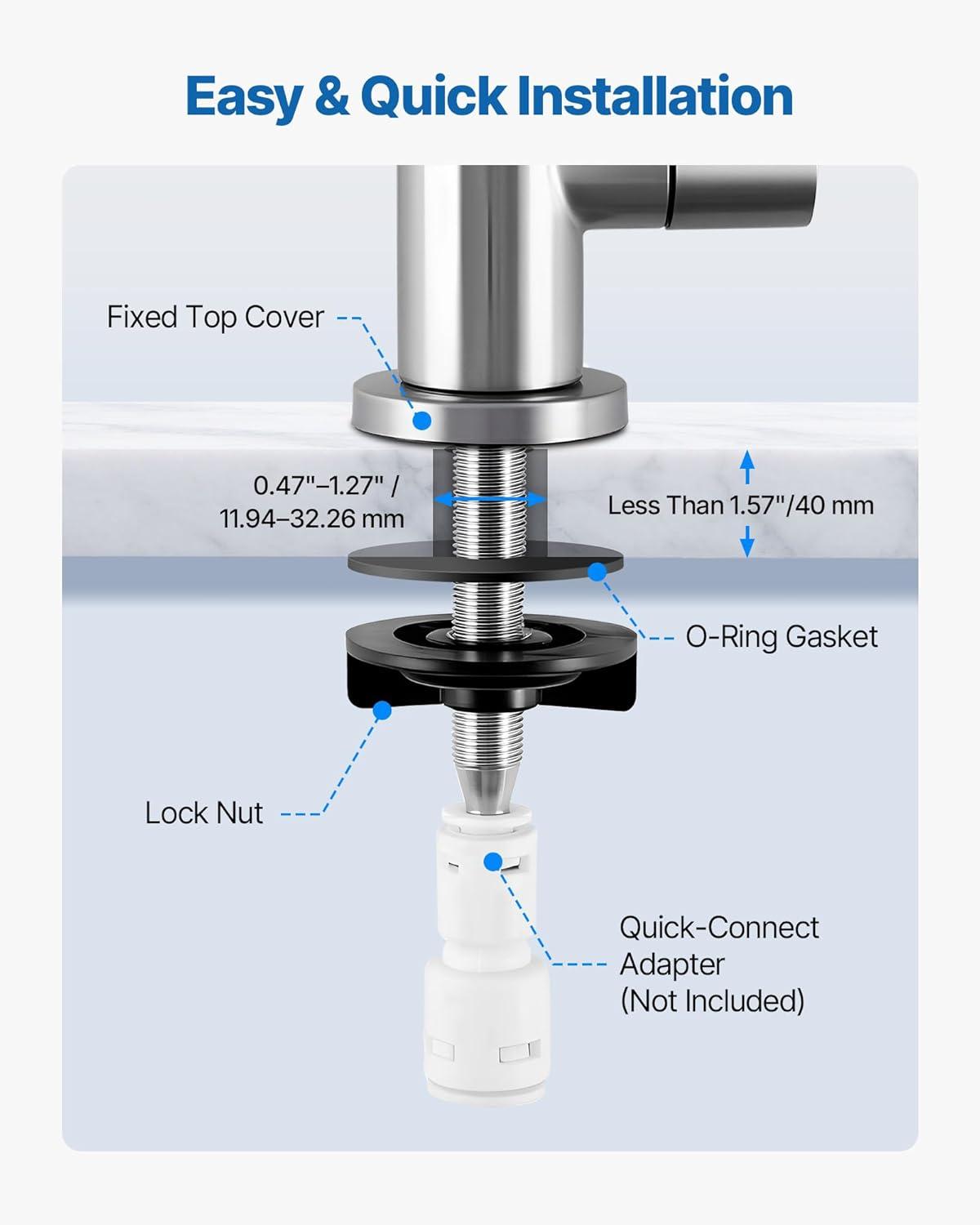 Easy & Quick Installation

Fixed Top Cover

0.47"–1.27" / 11.94–32.26 mm

Less Than 1.57"/40 mm

O-Ring Gasket

Lock Nut

Quick-Connect Adapter (Not Included)