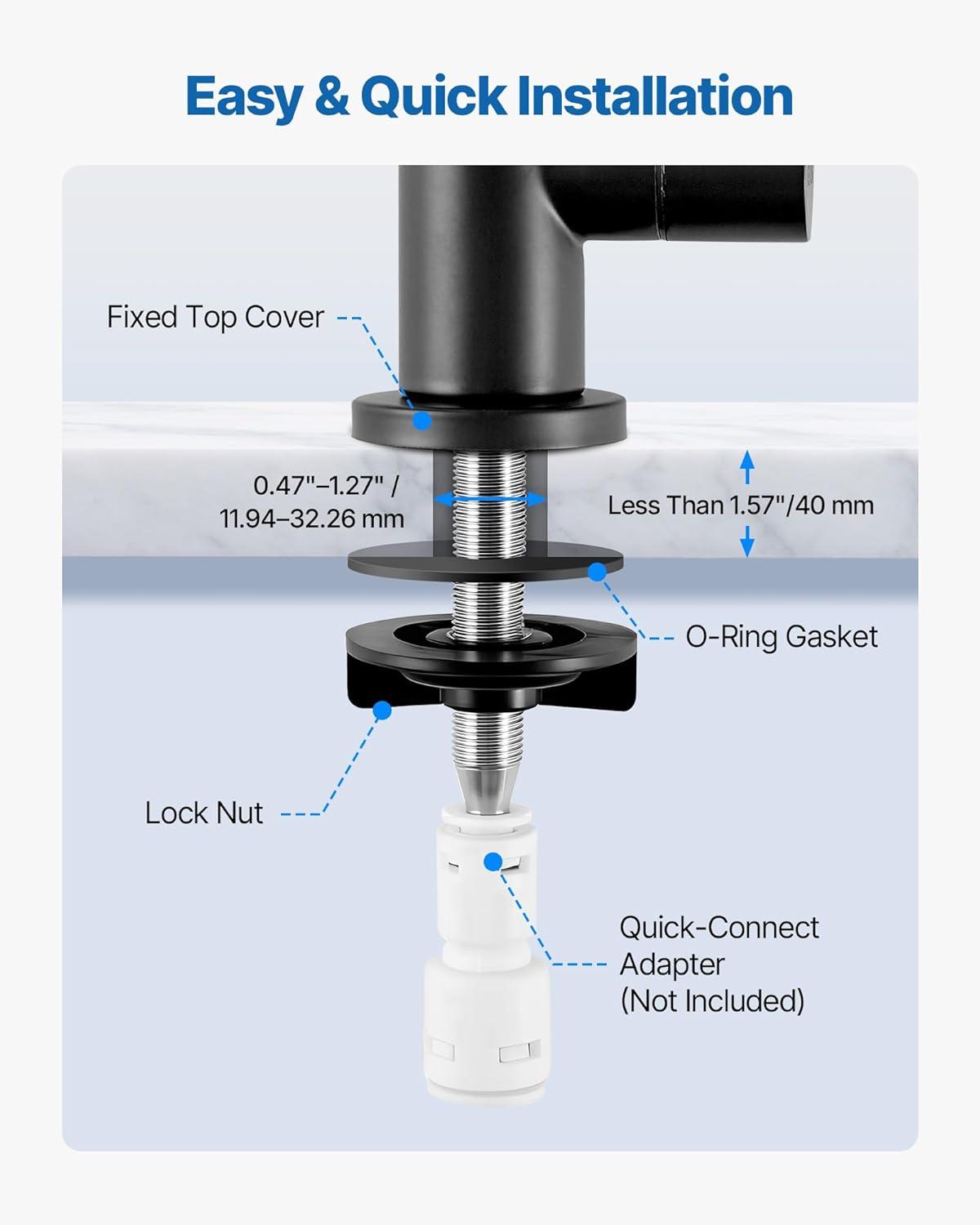 Easy & Quick Installation

Fixed Top Cover

0.47"–1.27" / 11.94–32.26 mm

Less Than 1.57"/40 mm

O-Ring Gasket

Lock Nut

Quick-Connect Adapter (Not Included)