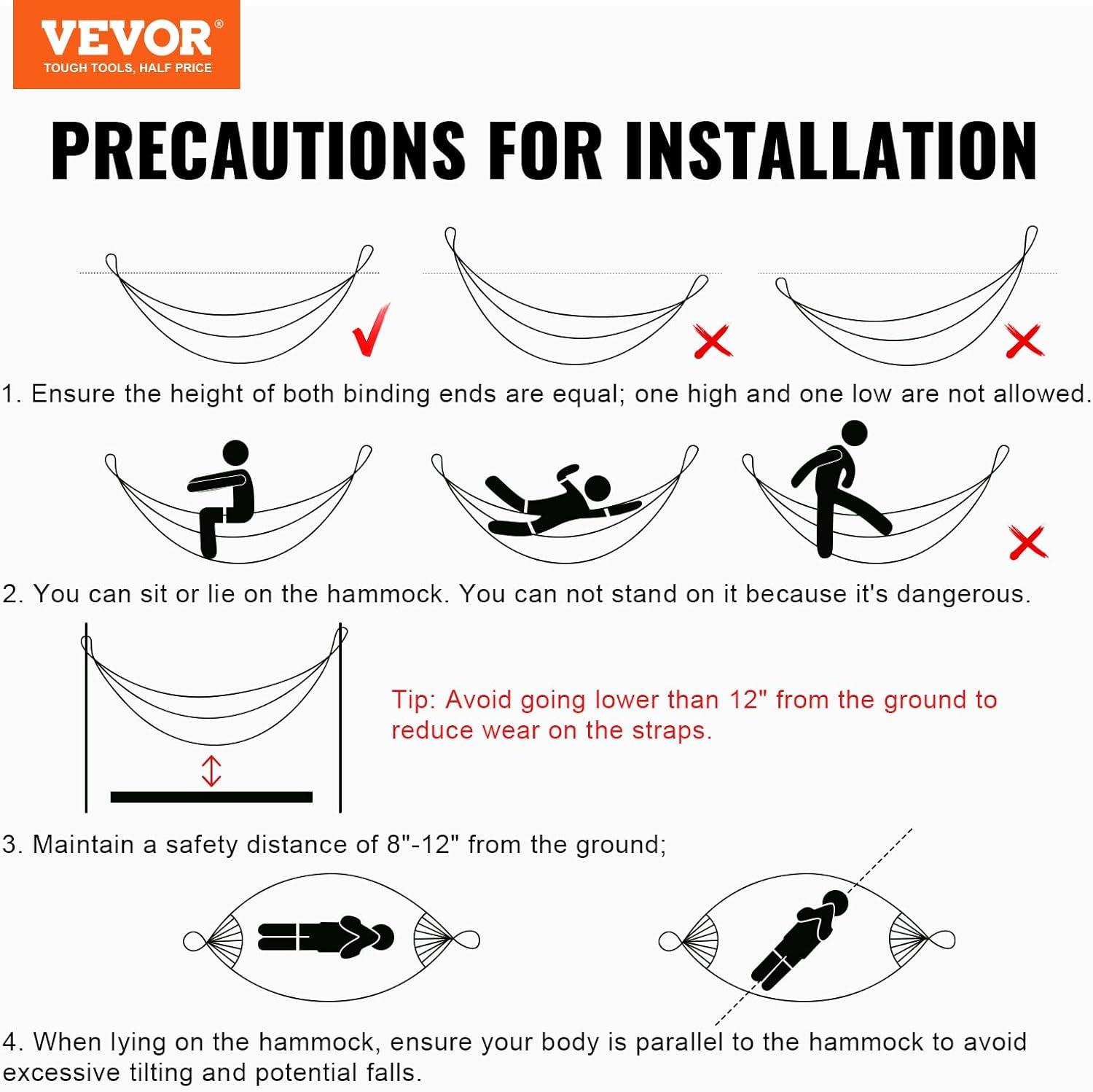 VEVOR®
TOUGH TOOLS, HALF PRICE

PRECAUTIONS FOR INSTALLATION

1. Ensure the height of both binding ends are equal; one high and one low are not allowed.

2. You can sit or lie on the hammock. You can not stand on it because it's dangerous.

Tip: Avoid going lower than 12" from the ground to reduce wear on the straps.

3. Maintain a safety distance of 8"-12" from the ground;

4. When lying on the hammock, ensure your body is parallel to the hammock to avoid excessive tilting and potential falls.